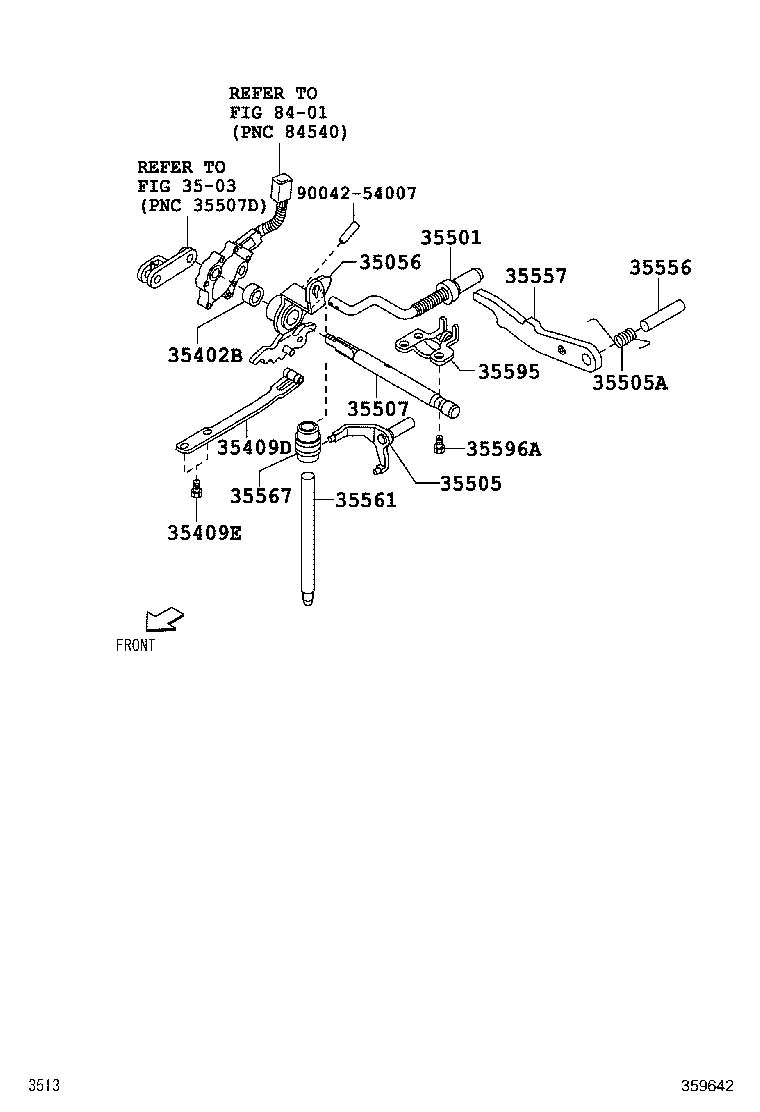 REFER TO
FIG 84-01
(PNC 84540)

REFER TO
FIG 35-03
(PNC 35507D)

90042-54007

35501

35056

35557

35556

35402B

35595

35505A

35507

35409D

35596A

35567

35561

35505

35409E

FRONT

3513

359642