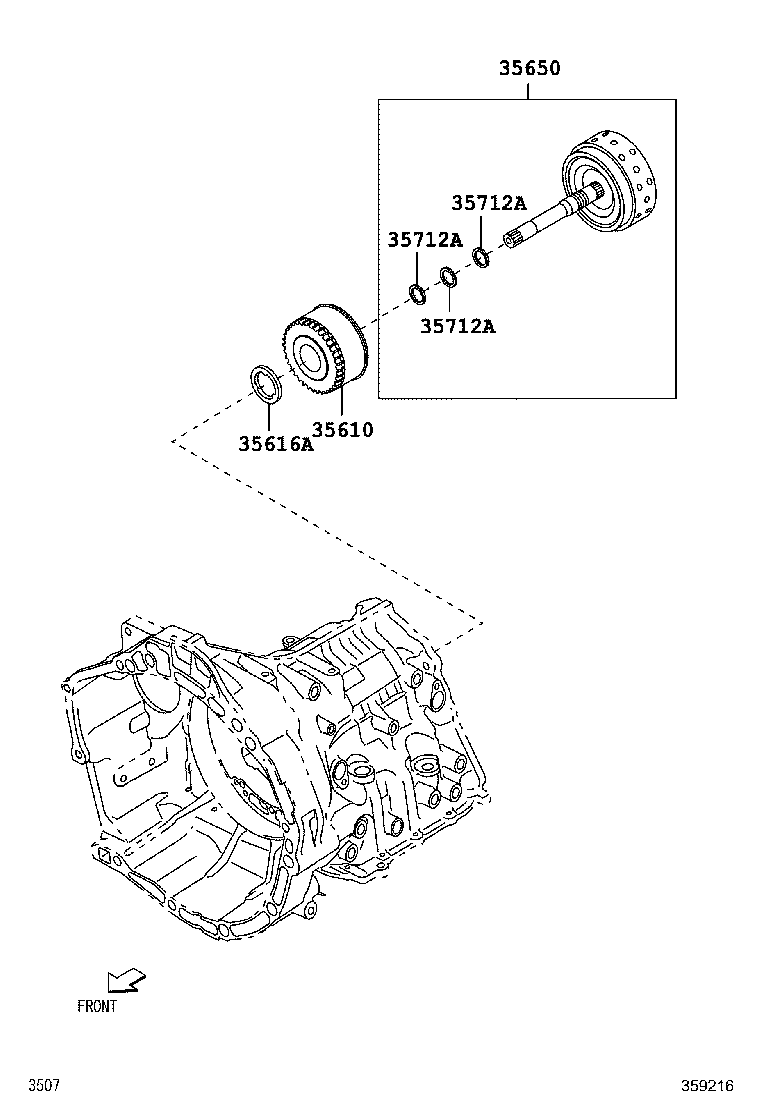 35650

35712A

35712A

35712A

35616A

35610

FRONT

3507

359216