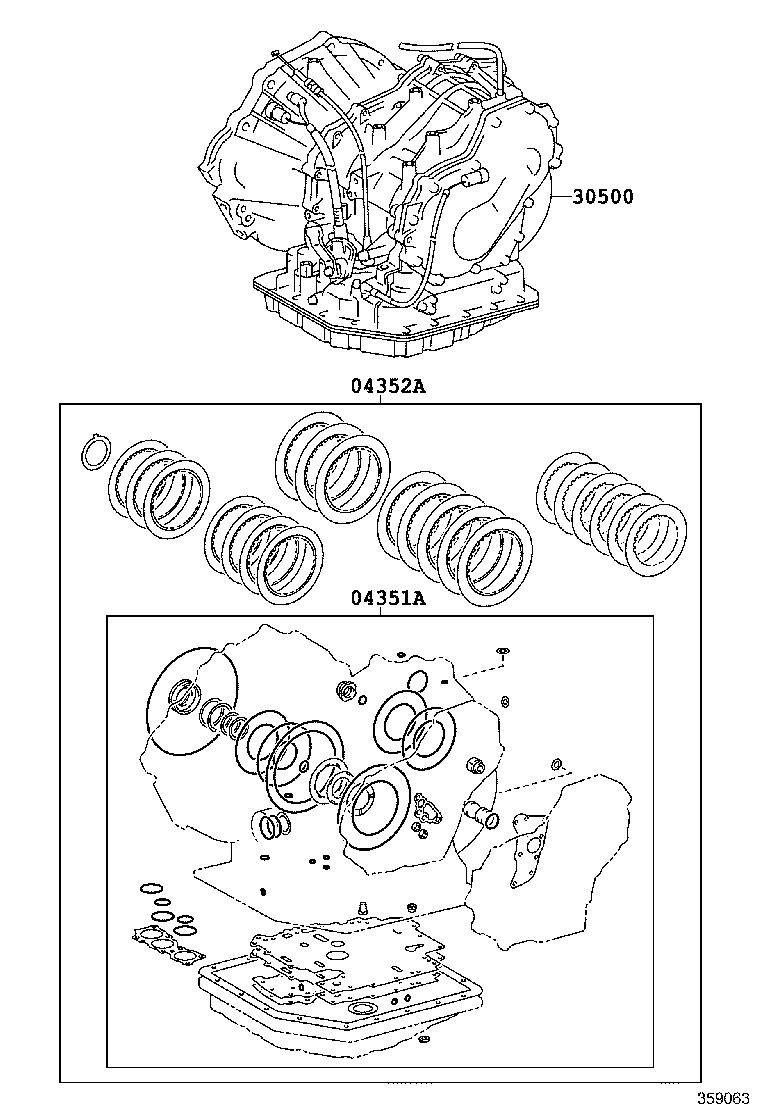 30500

04352A

04351A

359063