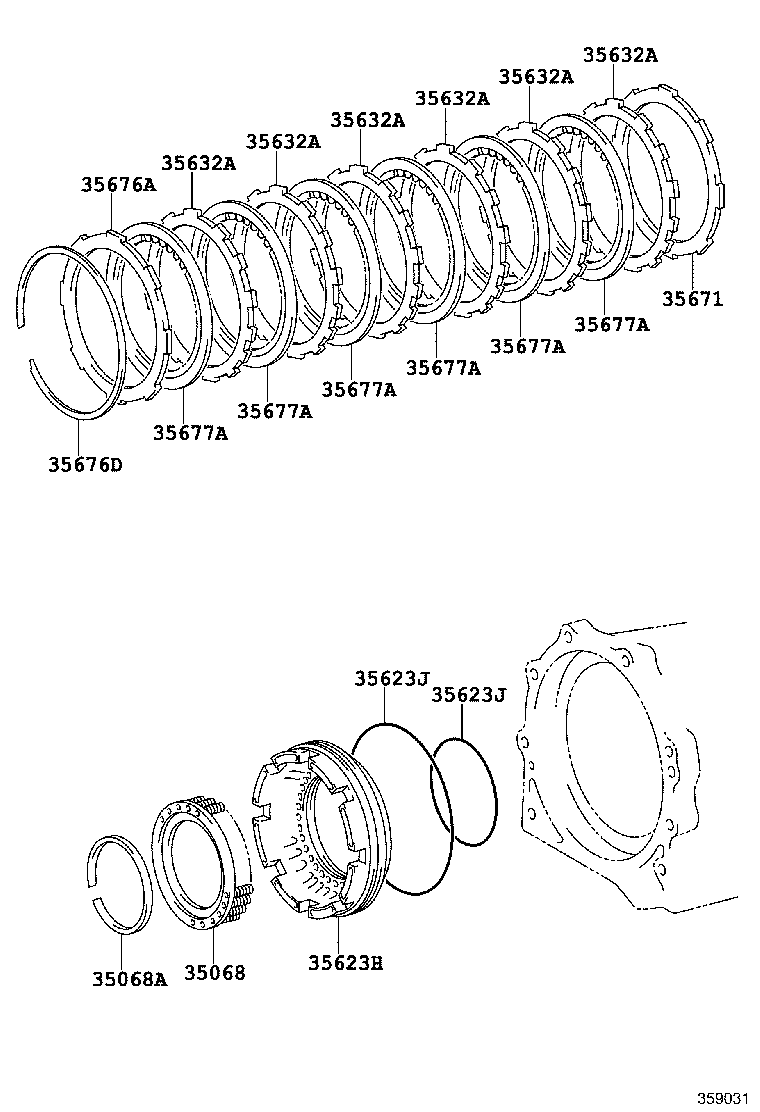 35632A
35632A
35632A
35632A
35632A
35632A
35676A
35671
35677A
35677A
35677A
35677A
35677A
35677A
35676D

35623J
35623J
35068A
35068
35623H

359031