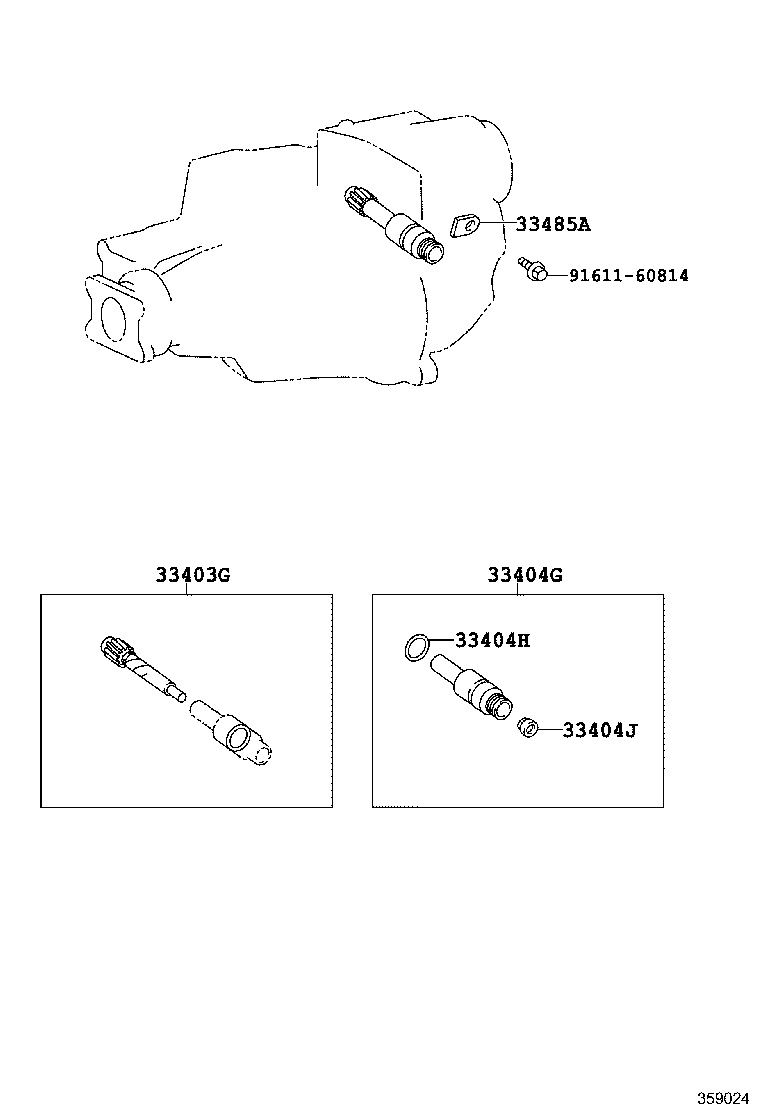 33485A
91611-60814
33403G
33404G
33404H
33404J
359024