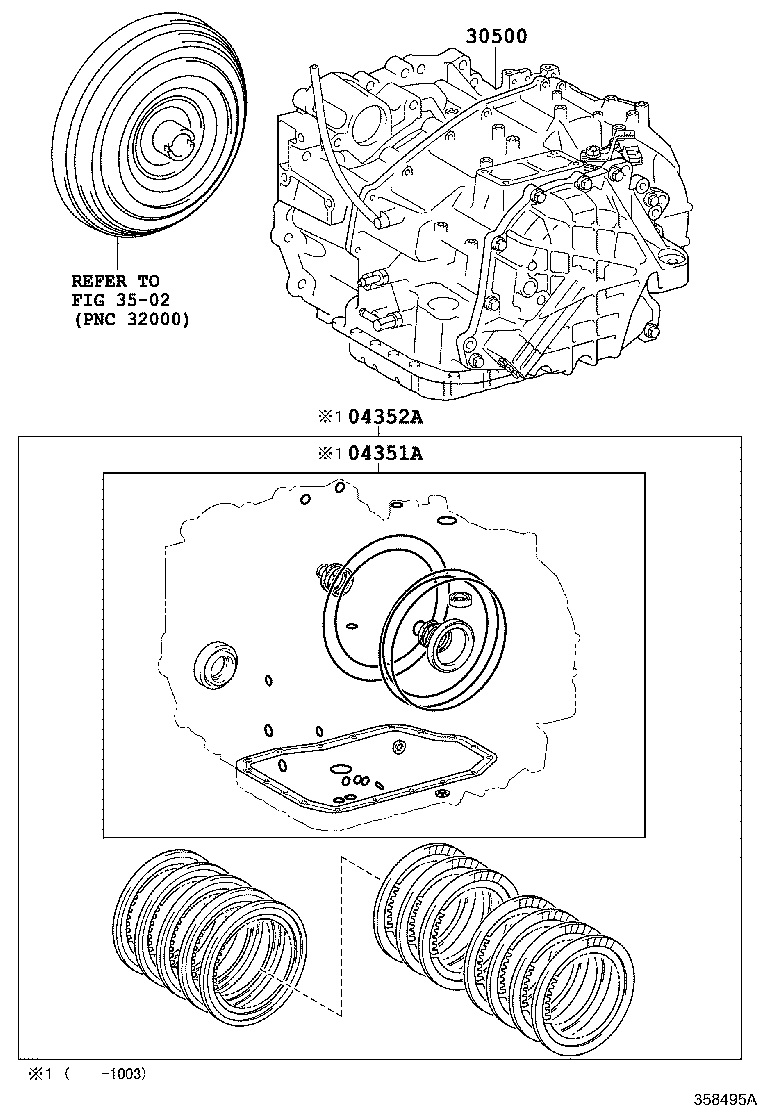 30500

REFER TO
FIG 35-02
(PNC 32000)

※1 04352A

※1 04351A

※1 (   -1003)

358495A