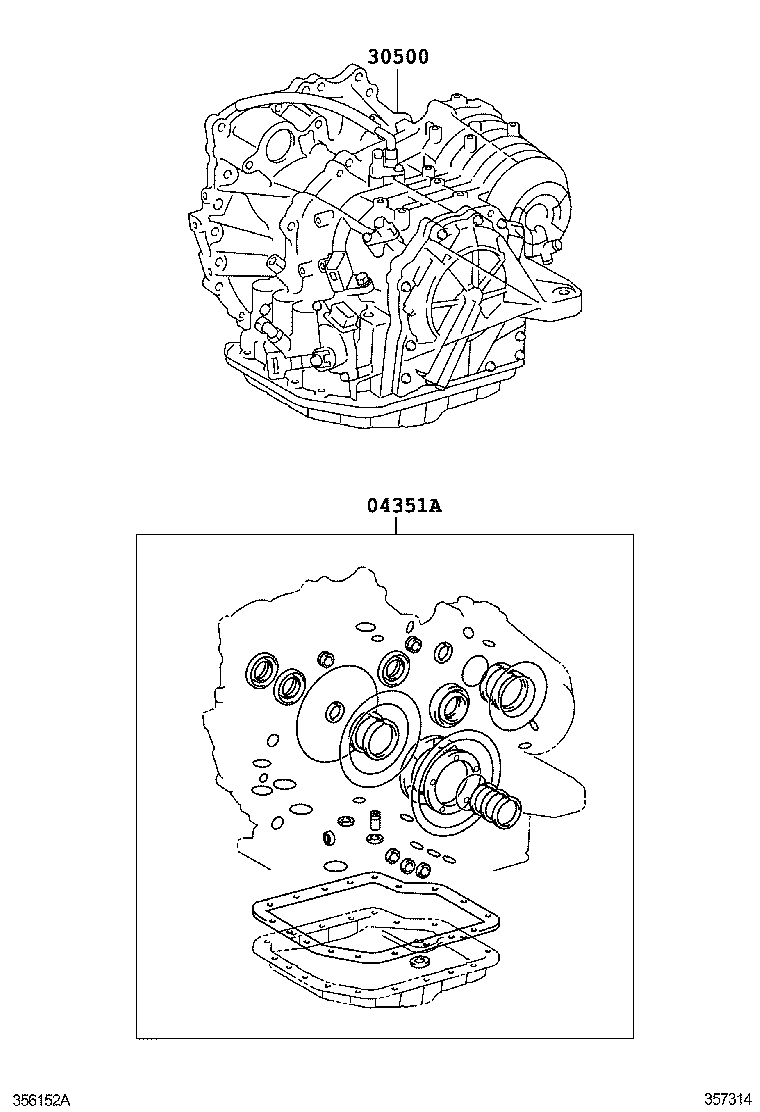 30500

04351A

356152A

357314