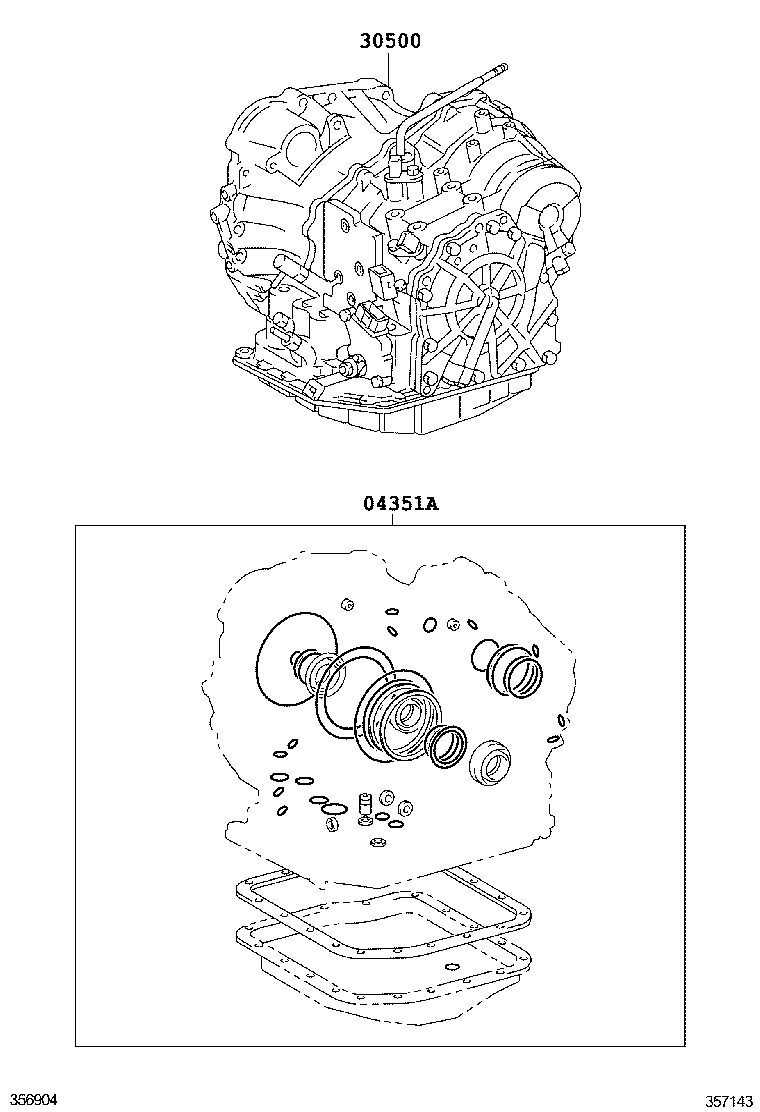 30500

04351A

356904

357143