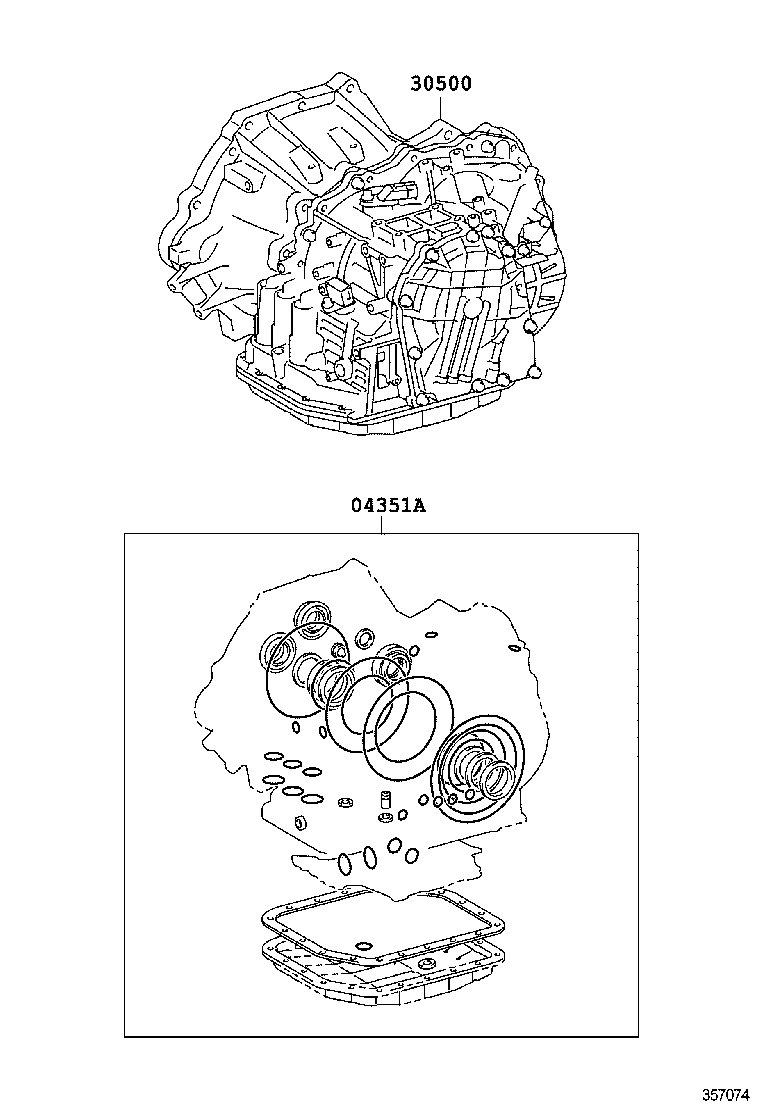 30500

04351A

357074