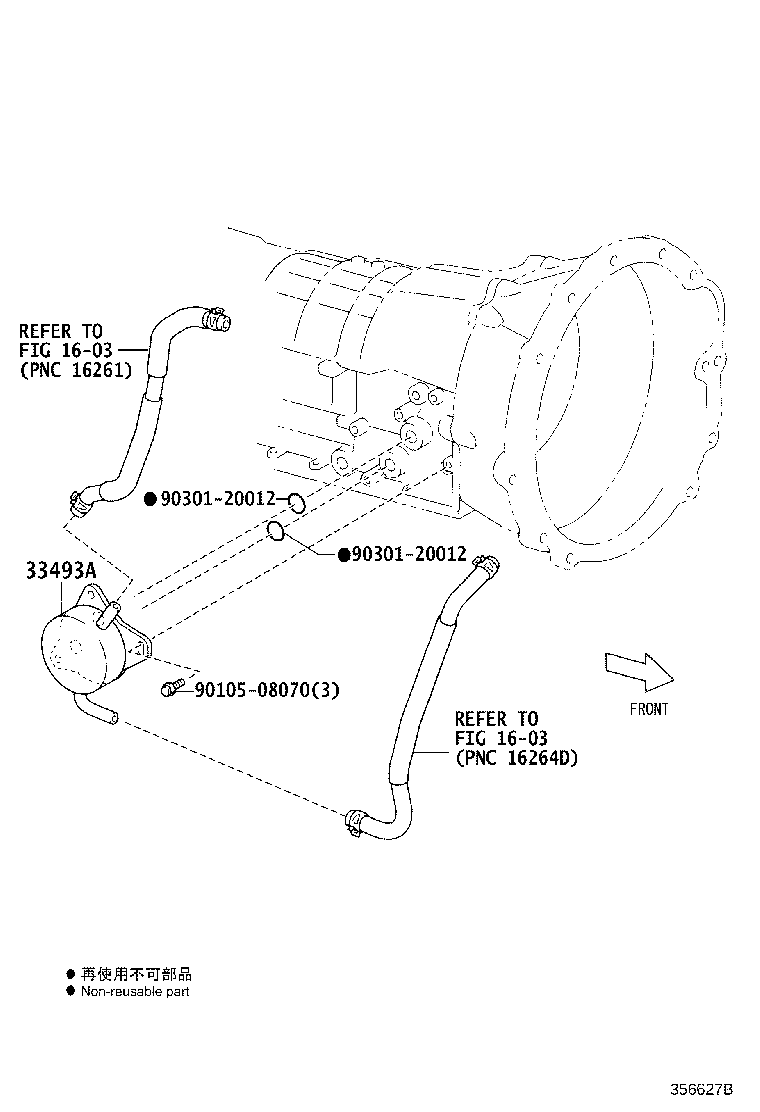 REFER TO
FIG 16-03
(PNC 16261)

●90301-20012

●90301-20012

33493A

90105-08070(3)

FRONT

REFER TO
FIG 16-03
(PNC 16264D)

● 再使用不可部品
● Non-reusable part

356627B