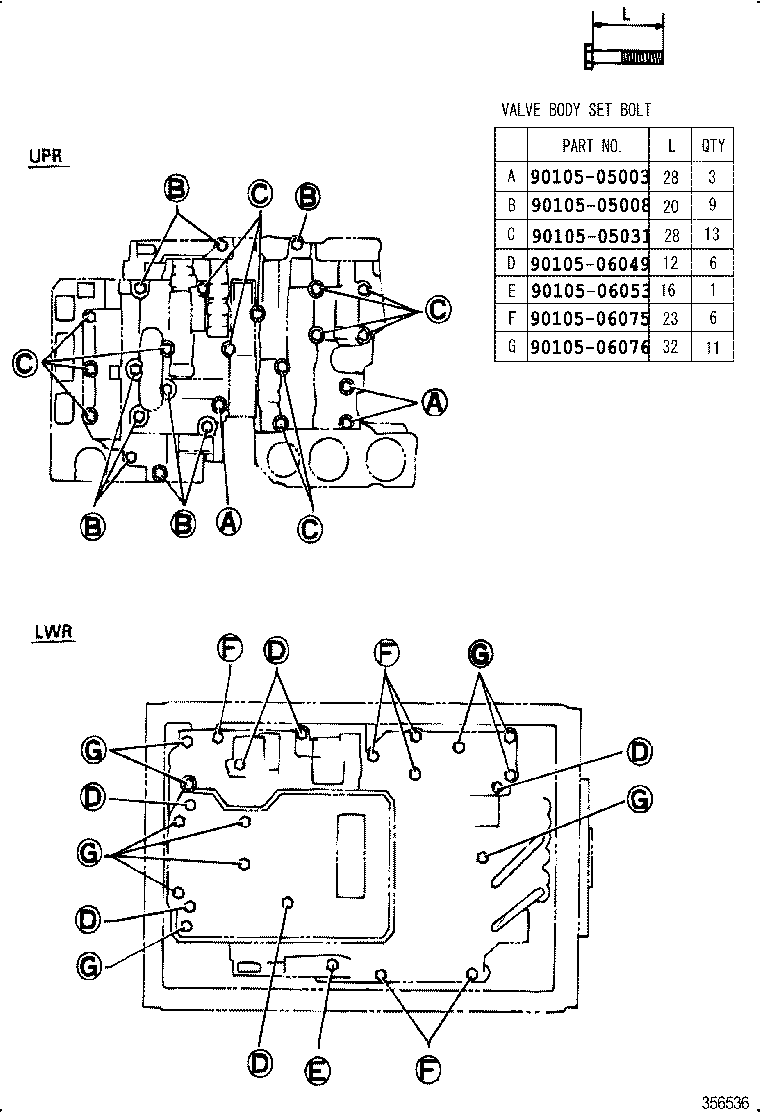 L

VALVE BODY SET BOLT

| | PART NO. | L | QTY |
|---|---|---|---|
| A | 90105-05003 | 28 | 3 |
| B | 90105-05008 | 20 | 9 |
| C | 90105-05031 | 28 | 13 |
| D | 90105-06049 | 12 | 6 |
| E | 90105-06053 | 16 | 1 |
| F | 90105-06075 | 23 | 6 |
| G | 90105-06076 | 32 | 11 |

UPR

B C B C C A B B A C

LWR

F D F G G D D G G D G D E F

356536