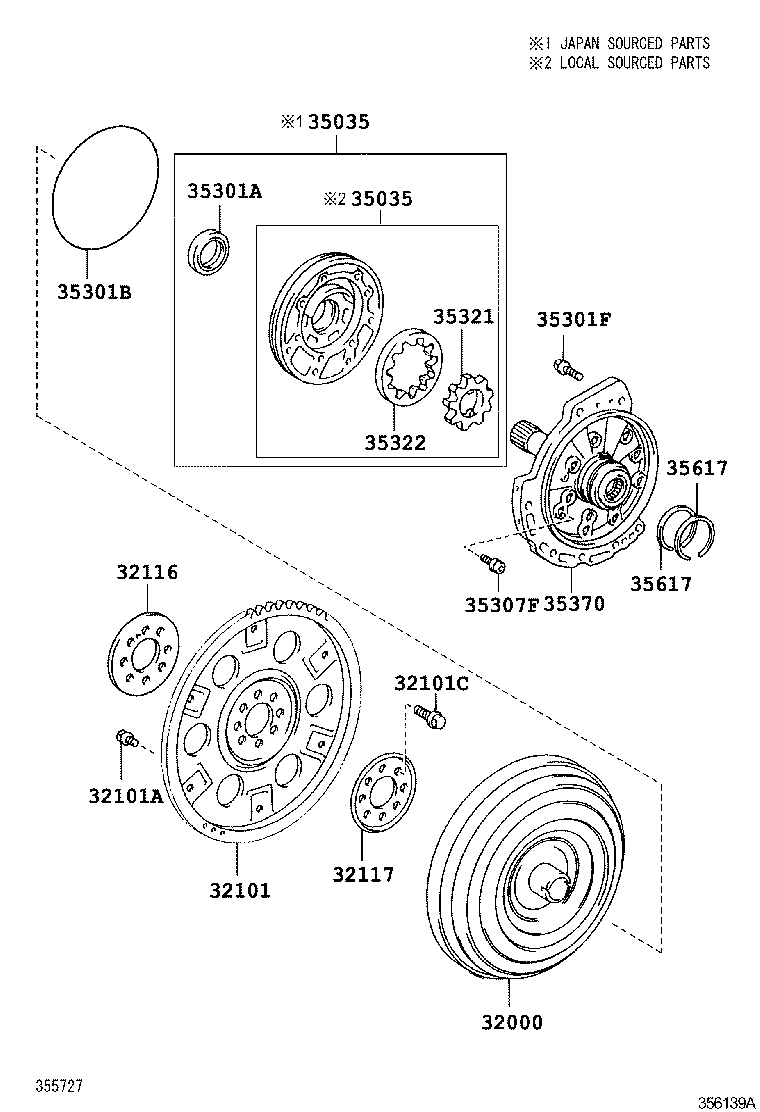 ※1 JAPAN SOURCED PARTS
※2 LOCAL SOURCED PARTS

※1 35035

35301A

※2 35035

35301B

35321

35301F

35322

35617

35617

35307F 35370

32116

32101C

32101A

32101

32117

32000

355727

356139A