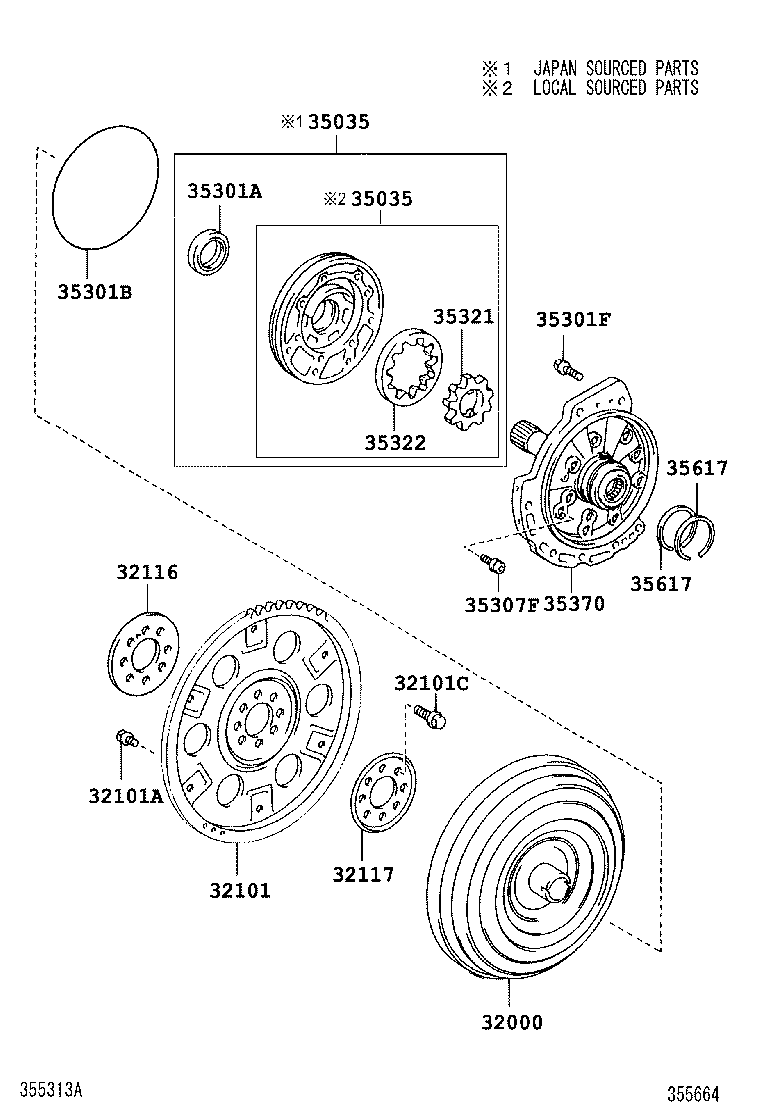 ※1 JAPAN SOURCED PARTS
※2 LOCAL SOURCED PARTS

※1 35035
35301A
※2 35035
35301B
35321
35301F
35322
35617
35617
35307F 35370
32116
32101C
32101A
32117
32101
32000

355313A
355664