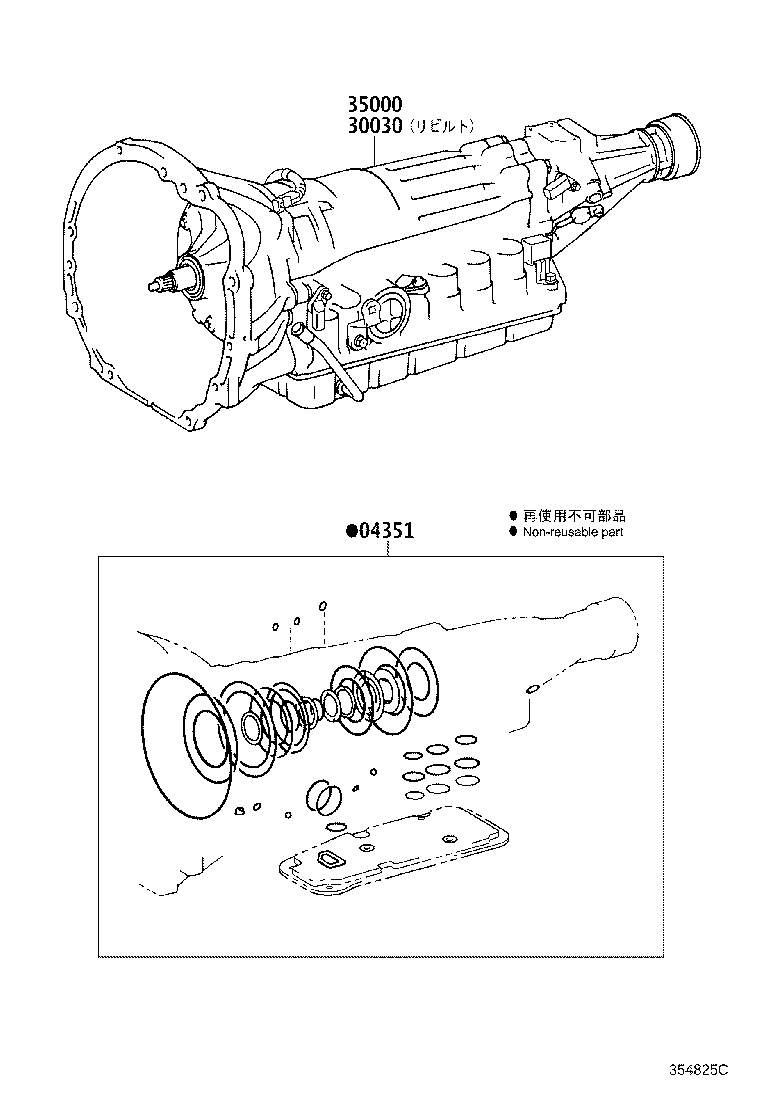 35000
30030 (リビルト)

●04351

● 再使用不可部品
● Non-reusable part

354825C