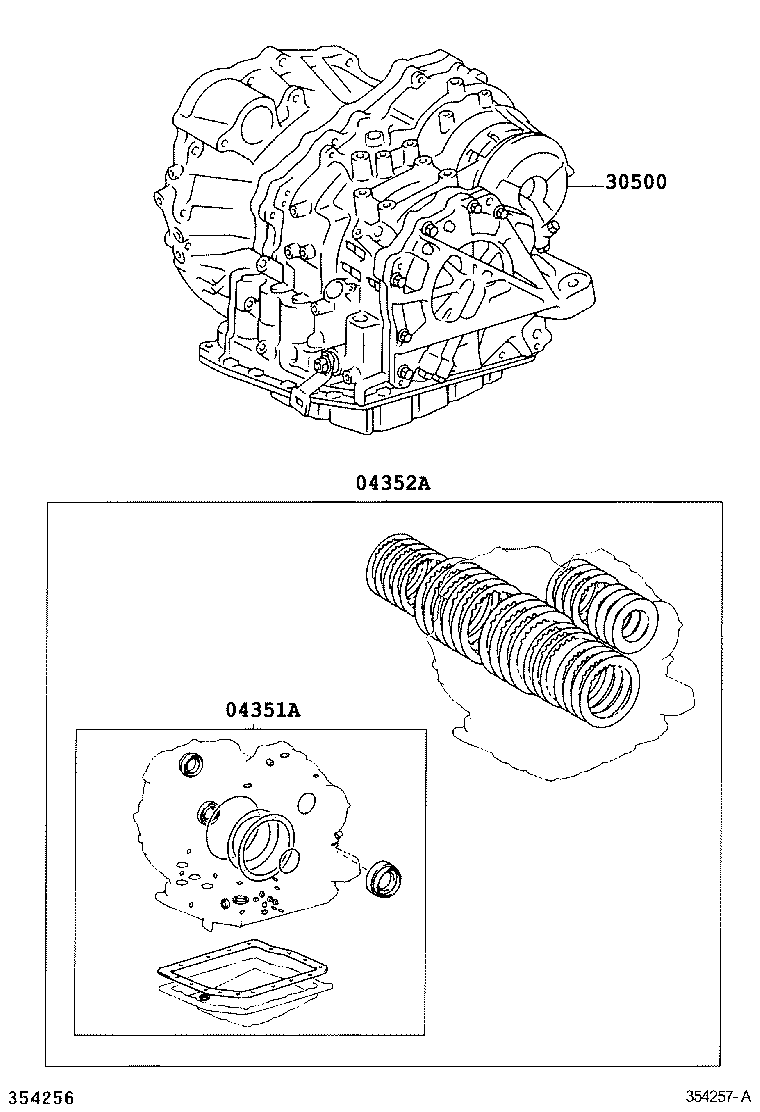 30500

04352A

04351A

354256

354257-A