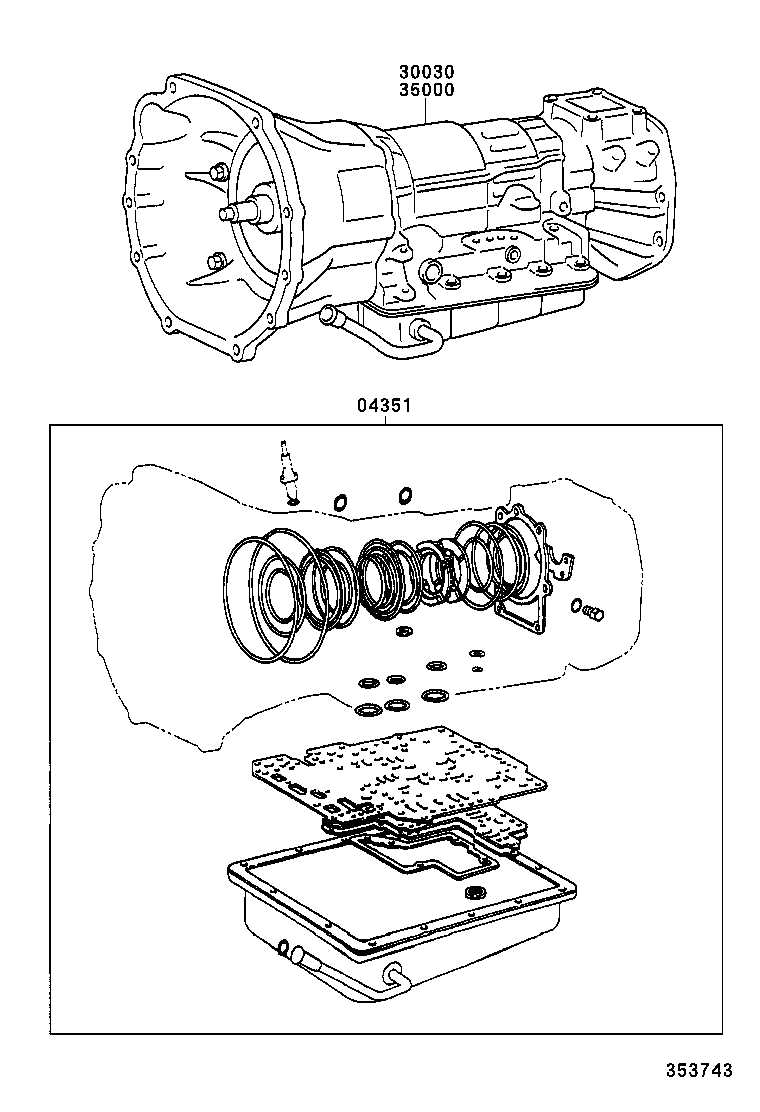 30030
35000

04351

353743