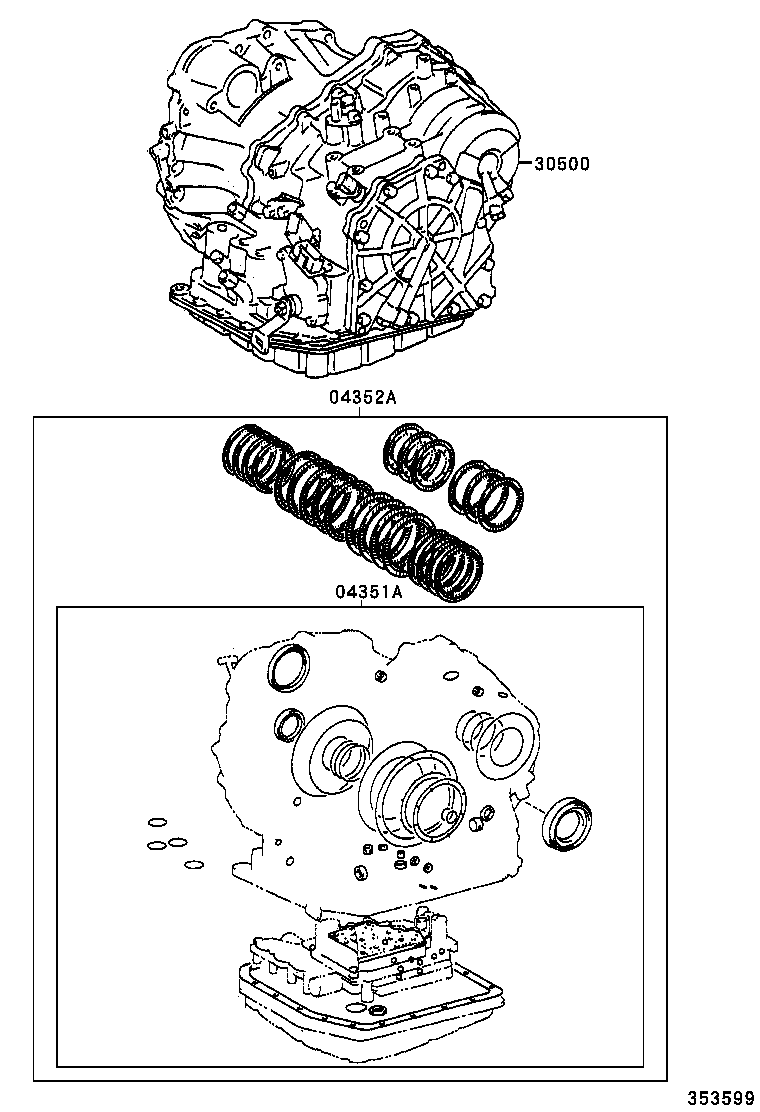 30500

04352A

04351A

353599