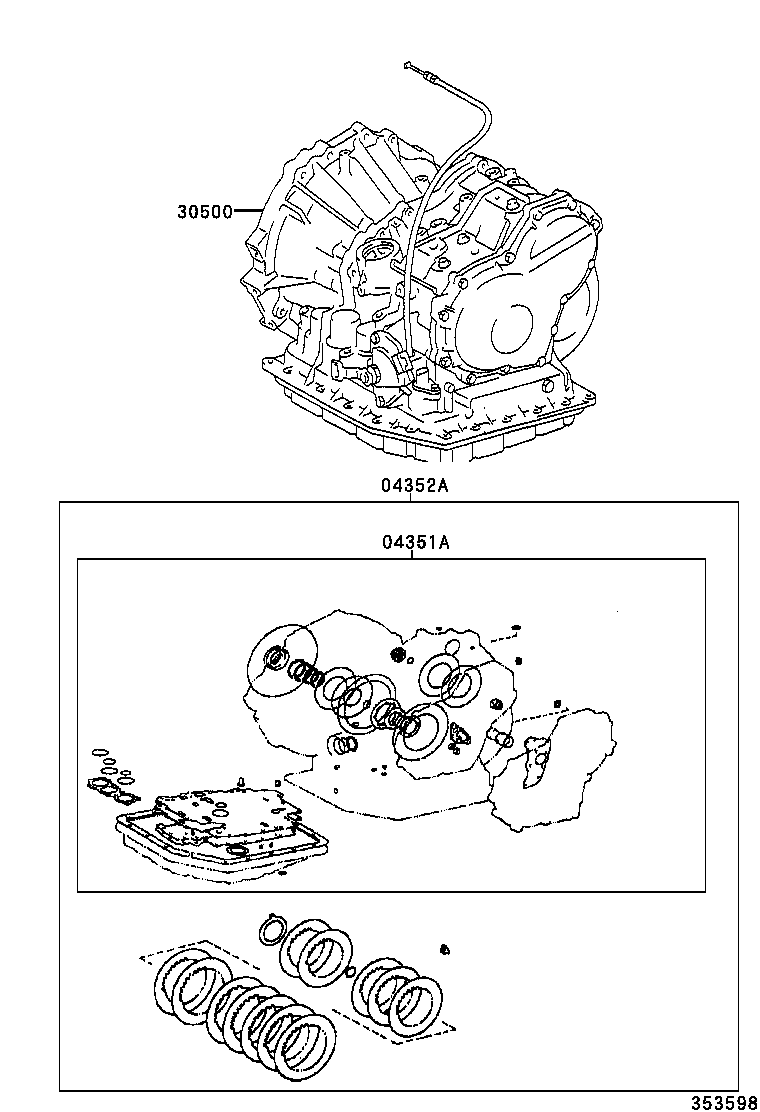 30500

04352A

04351A

353598