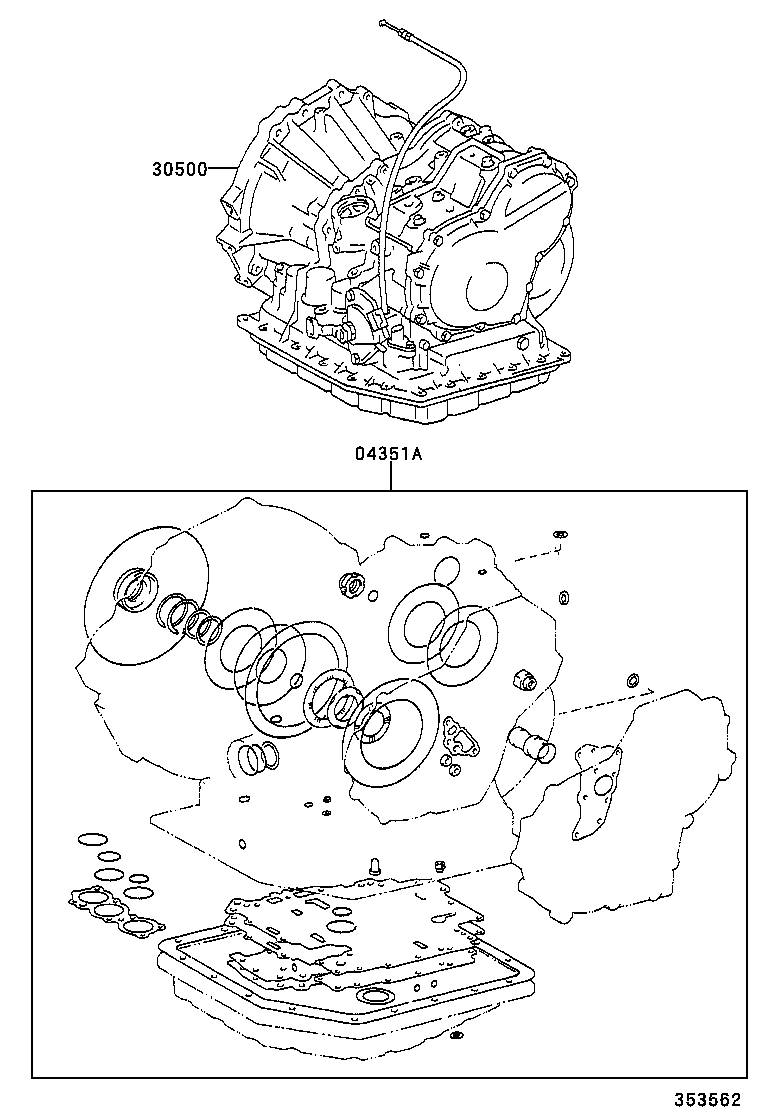 30500

04351A

353562