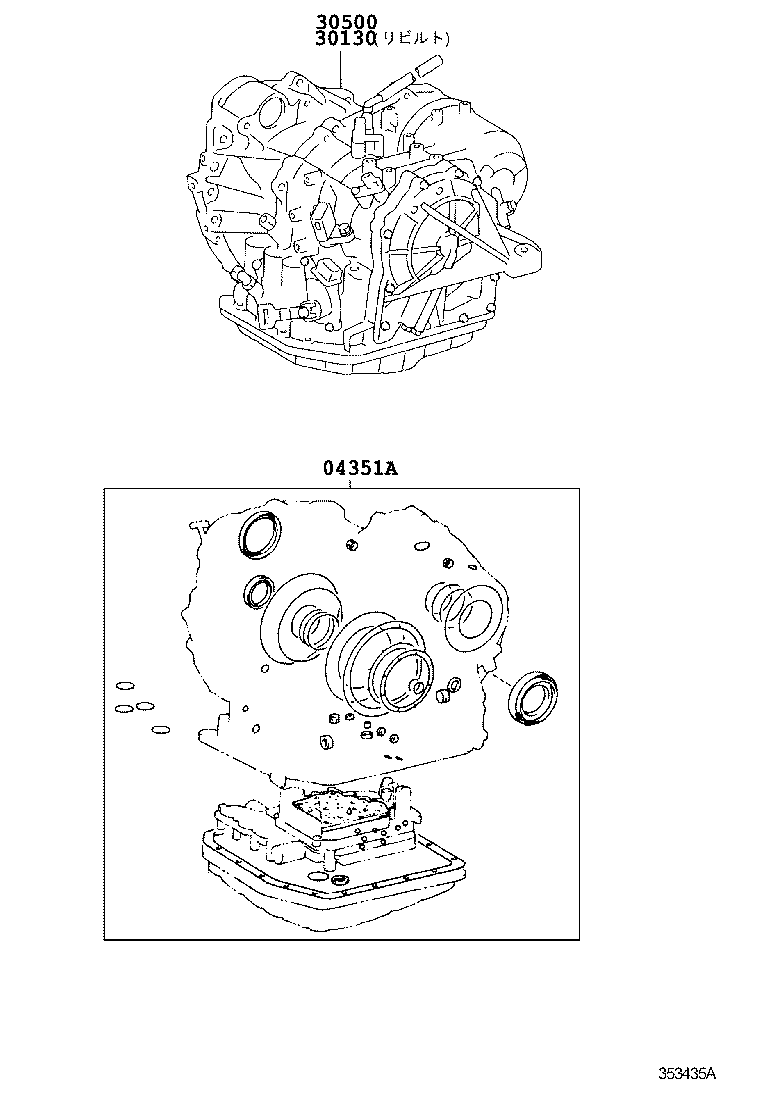 30500
30130(リビルト)

04351A

353435A