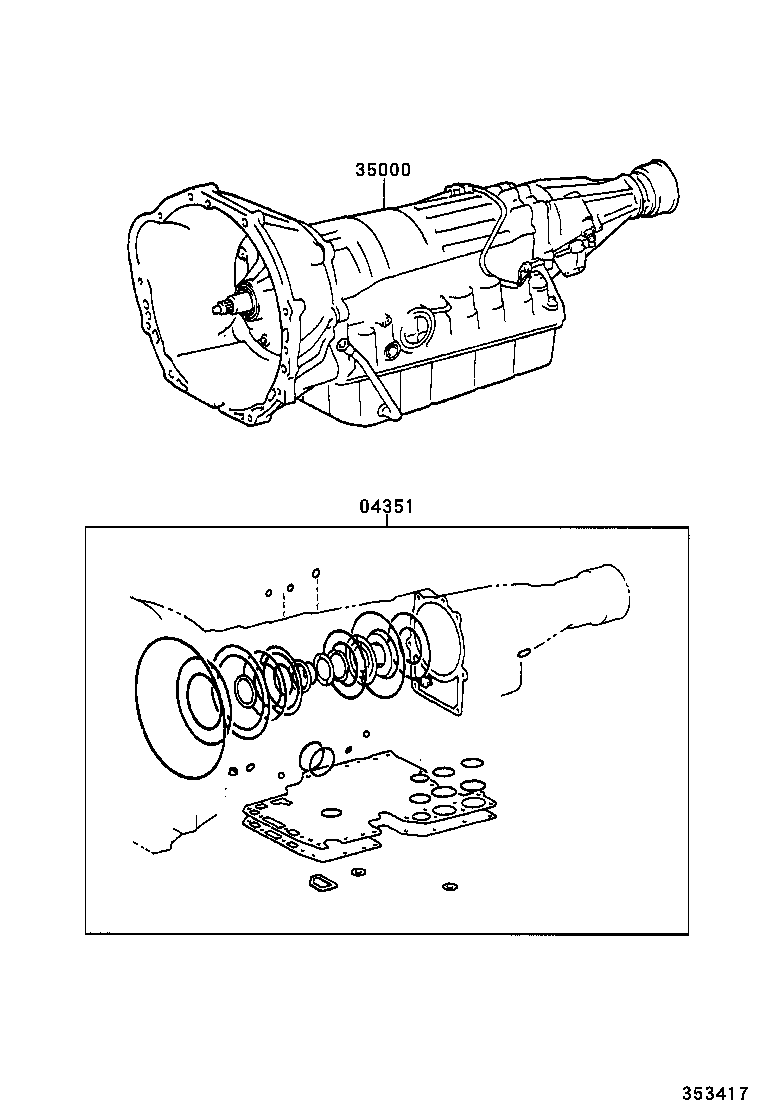 35000

04351

353417