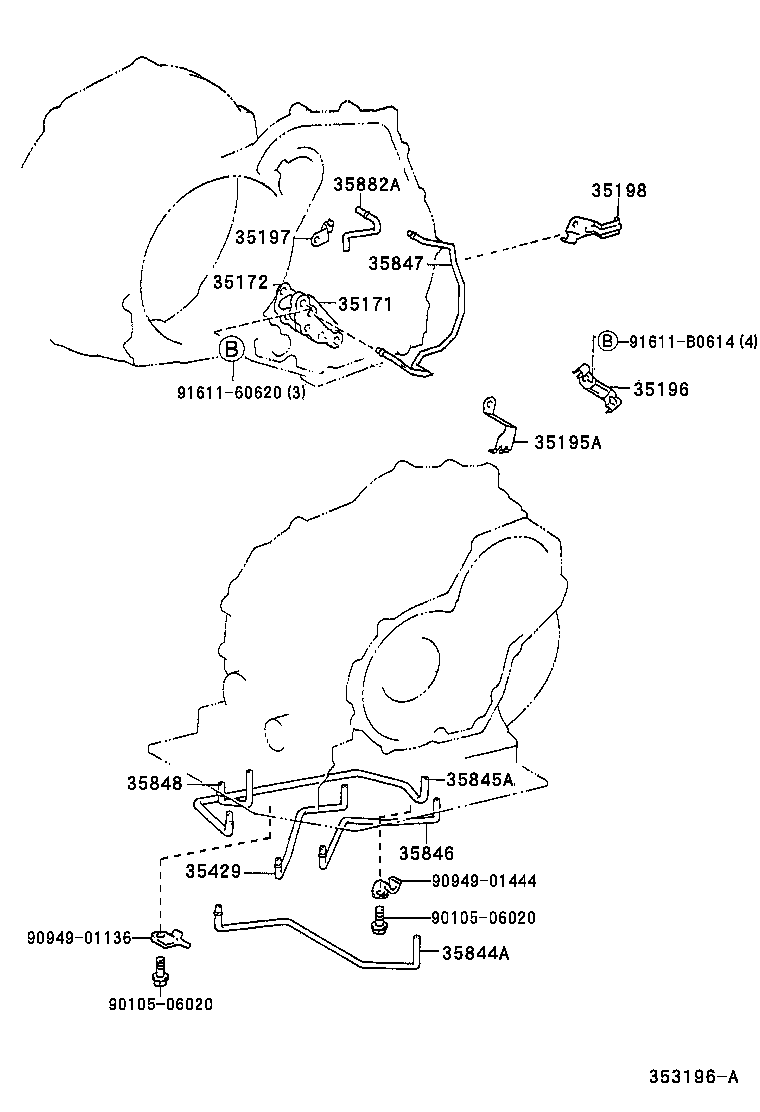 35882A
35198
35197
35847
35172
35171
B
91611-60620 (3)
B 91611-B0614 (4)
35196
35195A
35848
35845A
35846
35429
90949-01444
90105-06020
90949-01136
35844A
90105-06020
353196-A