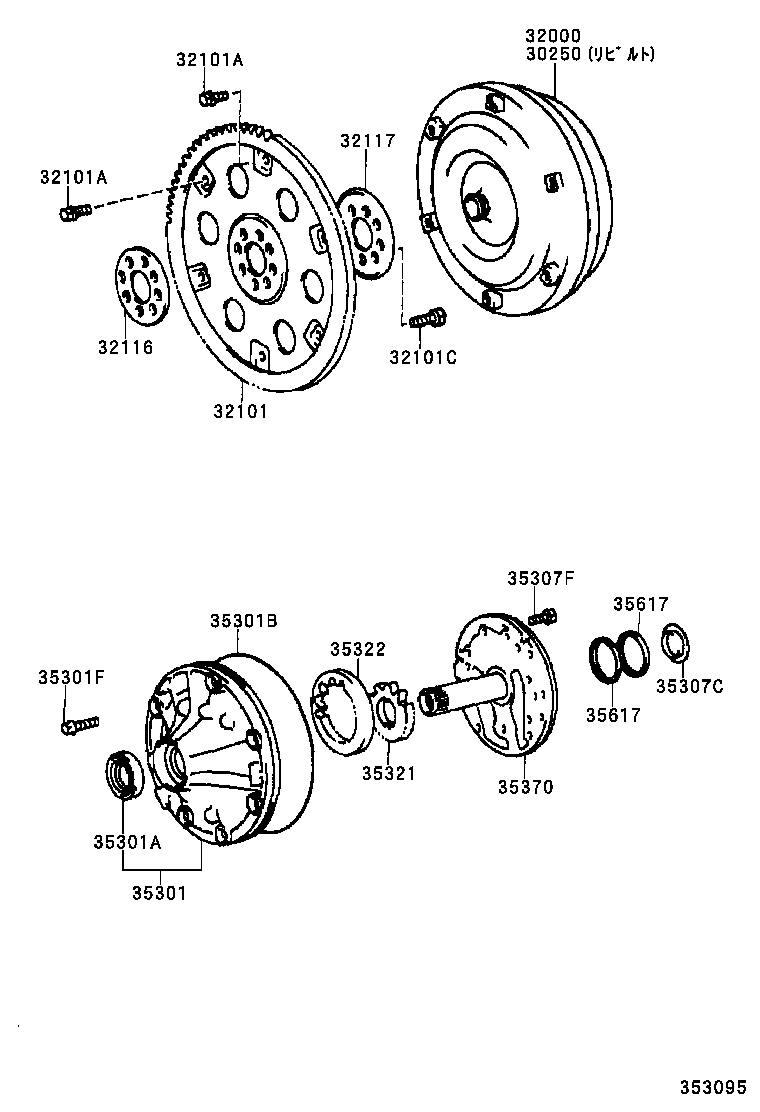 32101A
32000
30250 (リビルト)
32117
32101A
32116
32101C
32101
35307F
35617
35301B
35322
35301F
35307C
35617
35321
35370
35301A
35301
353095