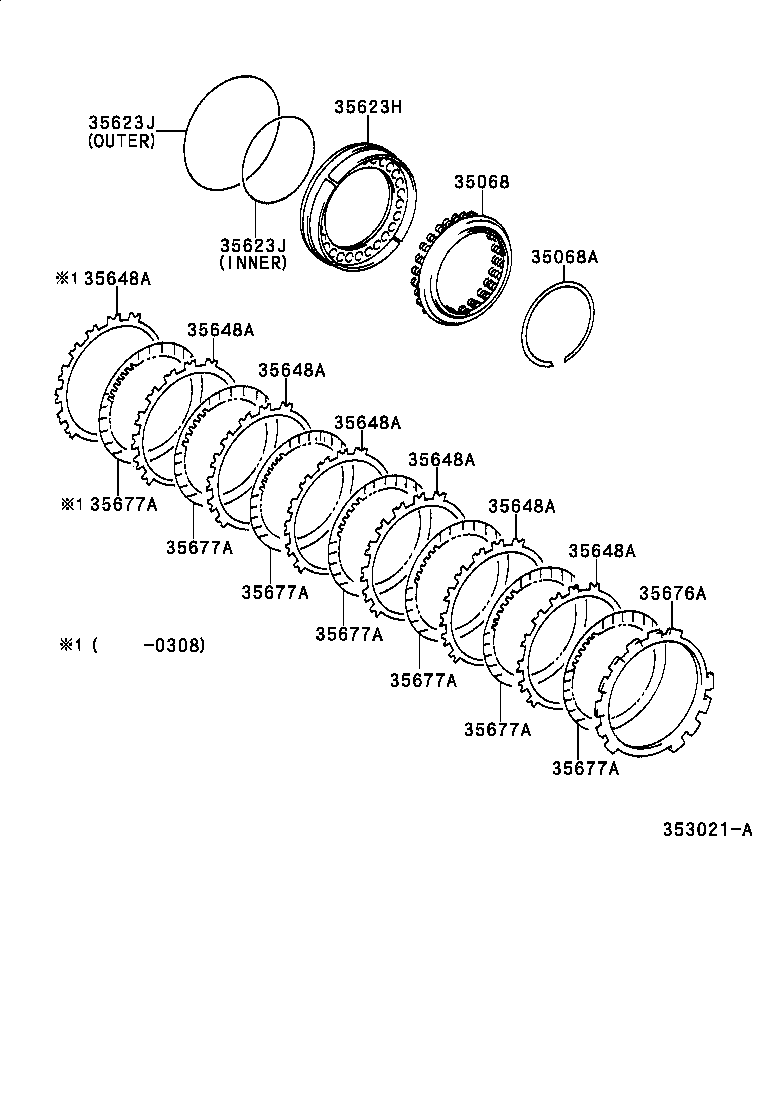 35623J
(OUTER)

35623H

35623J
(INNER)

35068

35068A

※1 35648A

35648A

35648A

35648A

35648A

35648A

35648A

35676A

※1 35677A

35677A

35677A

35677A

35677A

35677A

35677A

※1 (      -0308)

353021-A