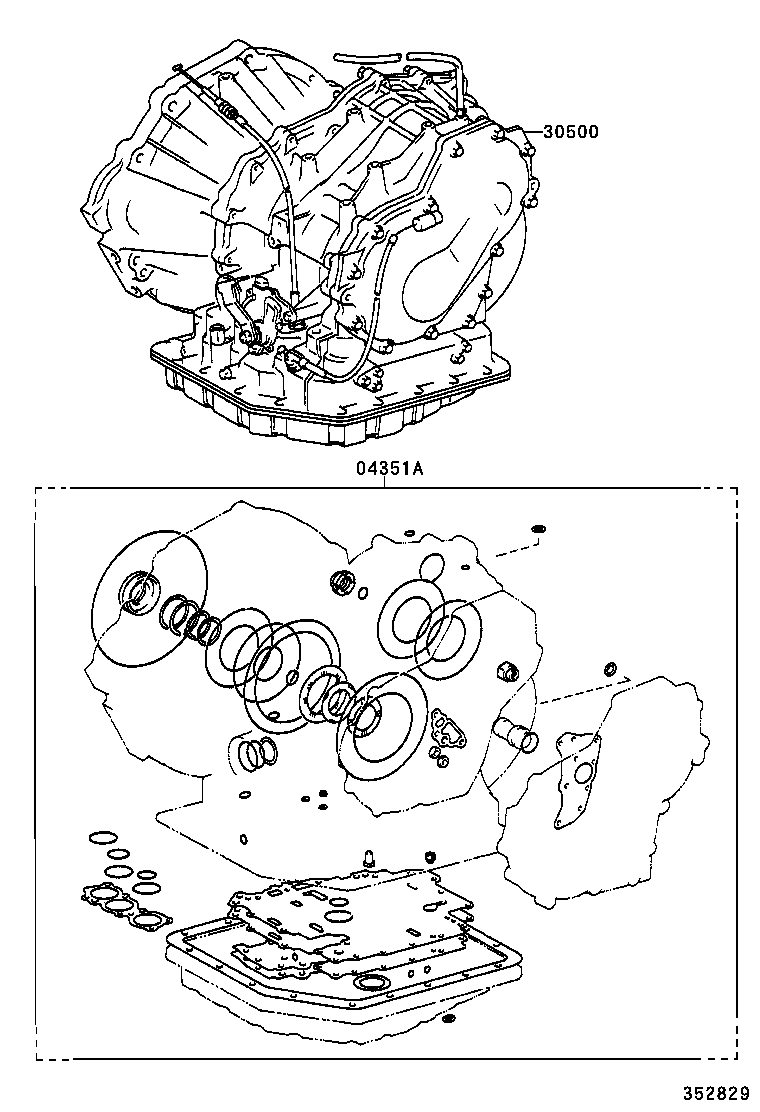 30500

04351A

352829