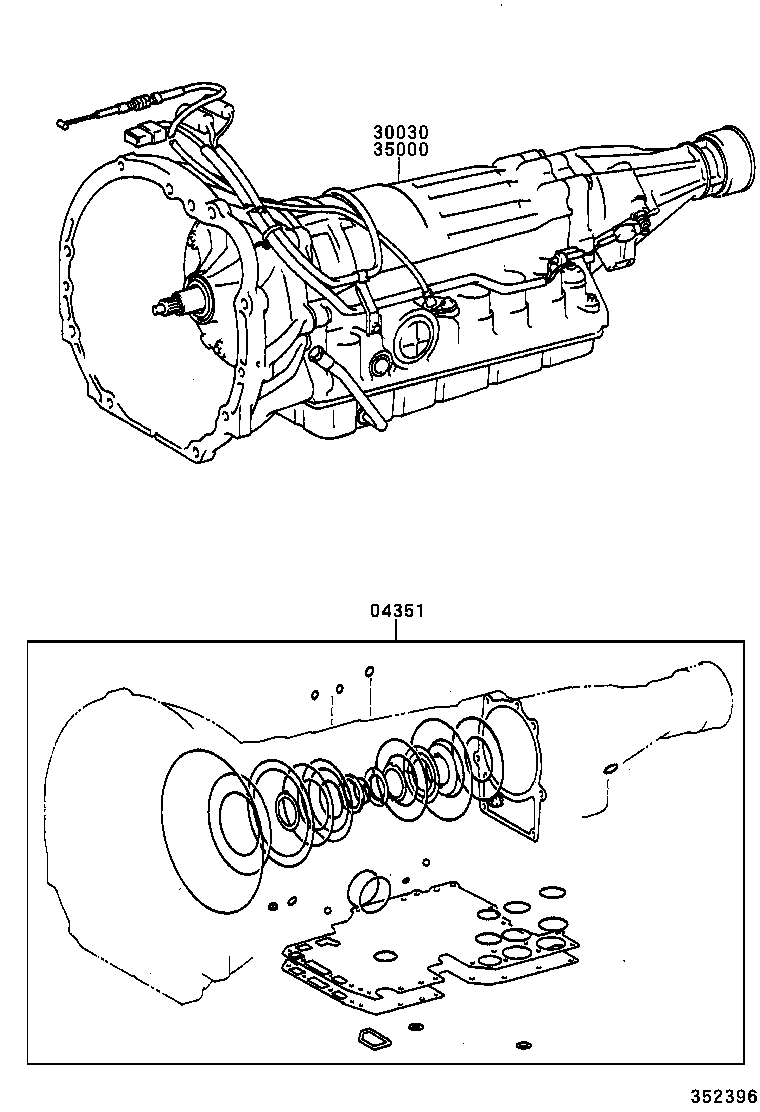 30030
35000

04351

352396