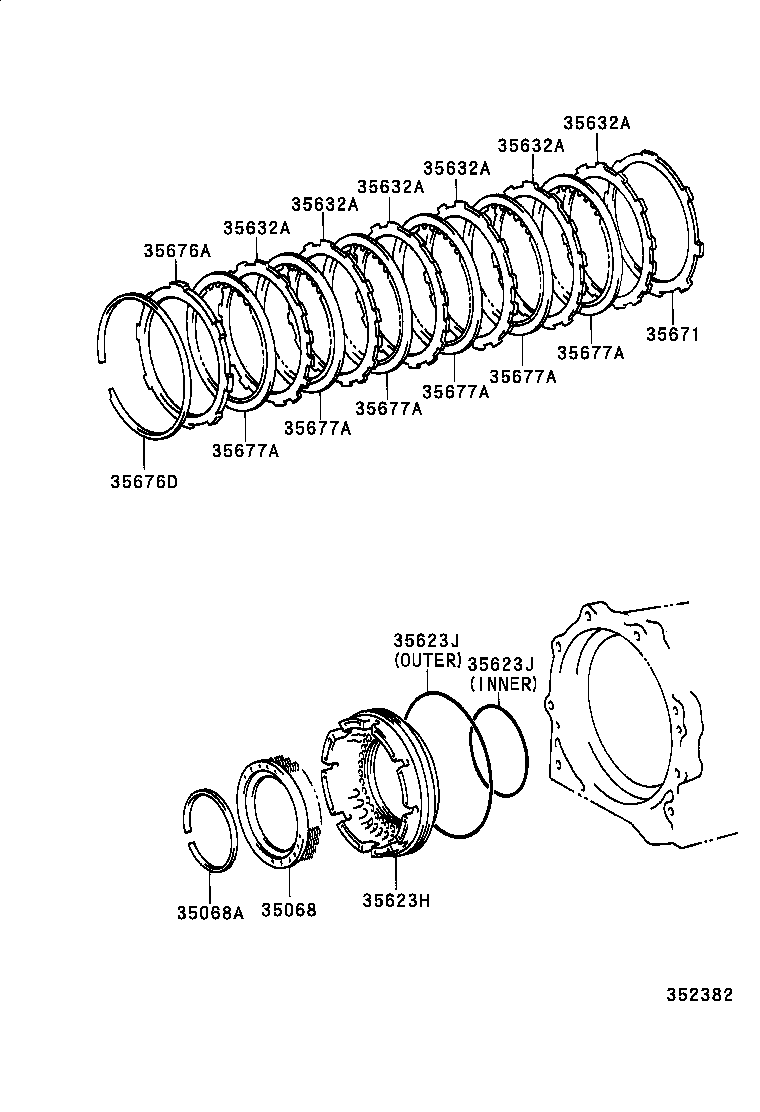 35632A
35632A
35632A
35632A
35632A
35632A
35676A
35671
35677A
35677A
35677A
35677A
35677A
35677A
35676D

35623J
(OUTER)
35623J
(INNER)
35068A
35068
35623H

352382