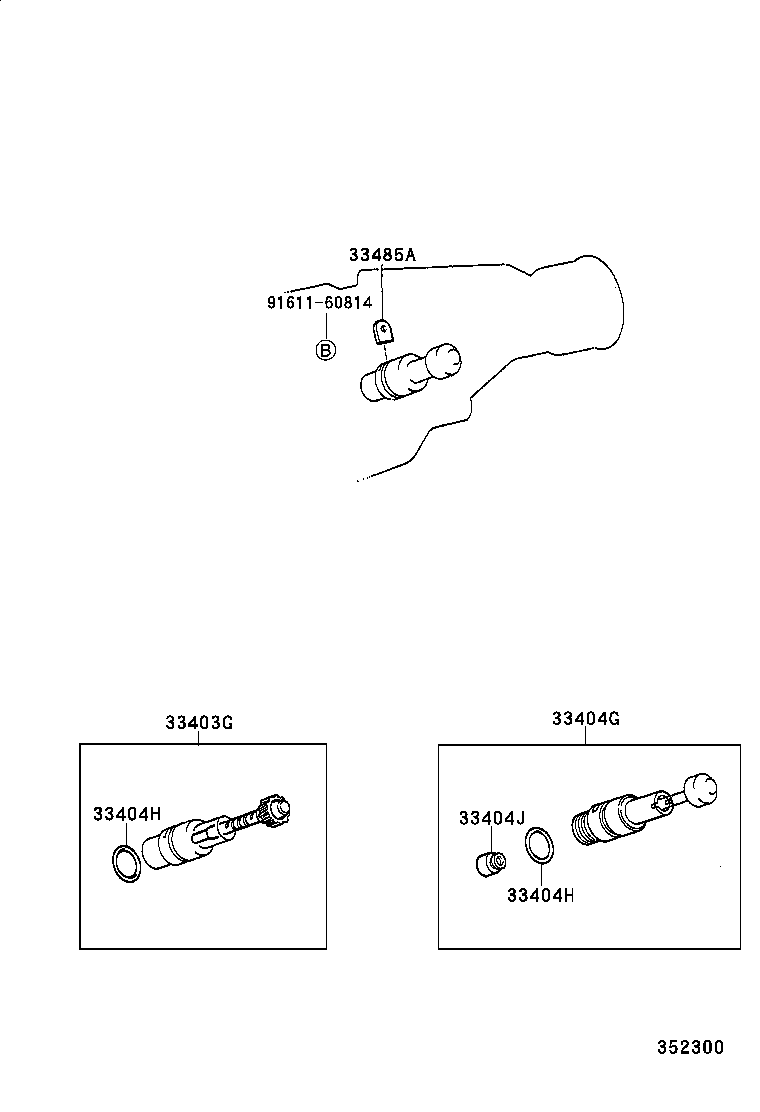 33485A
91611-60814
B

33403G
33404H

33404G
33404J
33404H

352300