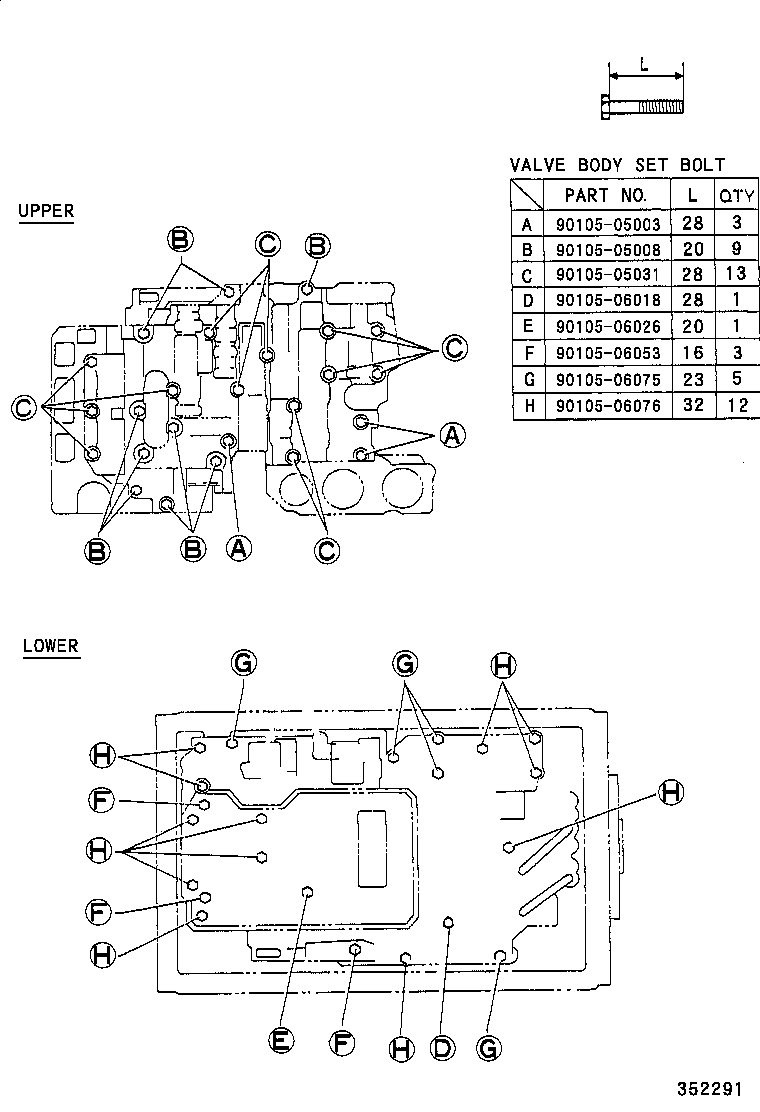 L

VALVE BODY SET BOLT

| | PART NO. | L | QTY |
|---|---|---|---|
| A | 90105-05003 | 28 | 3 |
| B | 90105-05008 | 20 | 9 |
| C | 90105-05031 | 28 | 13 |
| D | 90105-06018 | 28 | 1 |
| E | 90105-06026 | 20 | 1 |
| F | 90105-06053 | 16 | 3 |
| G | 90105-06075 | 23 | 5 |
| H | 90105-06076 | 32 | 12 |

UPPER

B C B C C A B B A C

LOWER

G G H H F H H F H E F H D G

352291