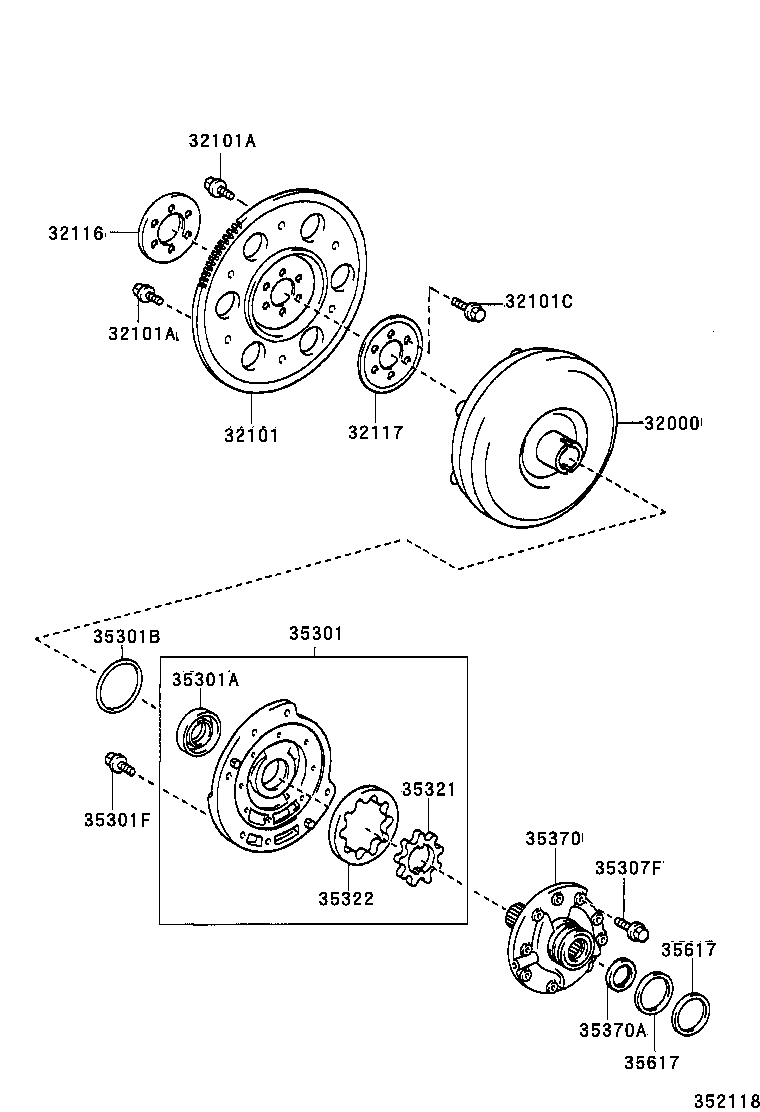 32101A
32116
32101A
32101C
32101
32117
32000
35301B
35301
35301A
35301F
35321
35322
35370
35307F
35617
35370A
35617
352118