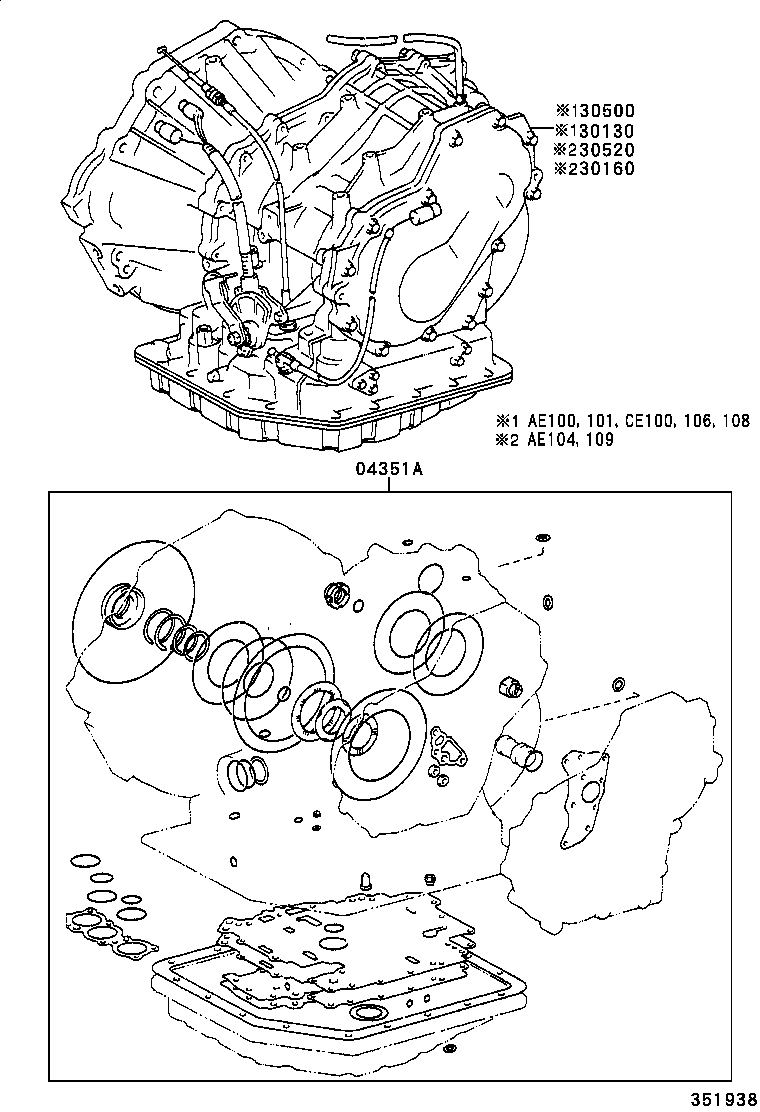 ※130500
※130130
※230520
※230160

※1 AE100, 101, CE100, 106, 108
※2 AE104, 109

04351A

351938