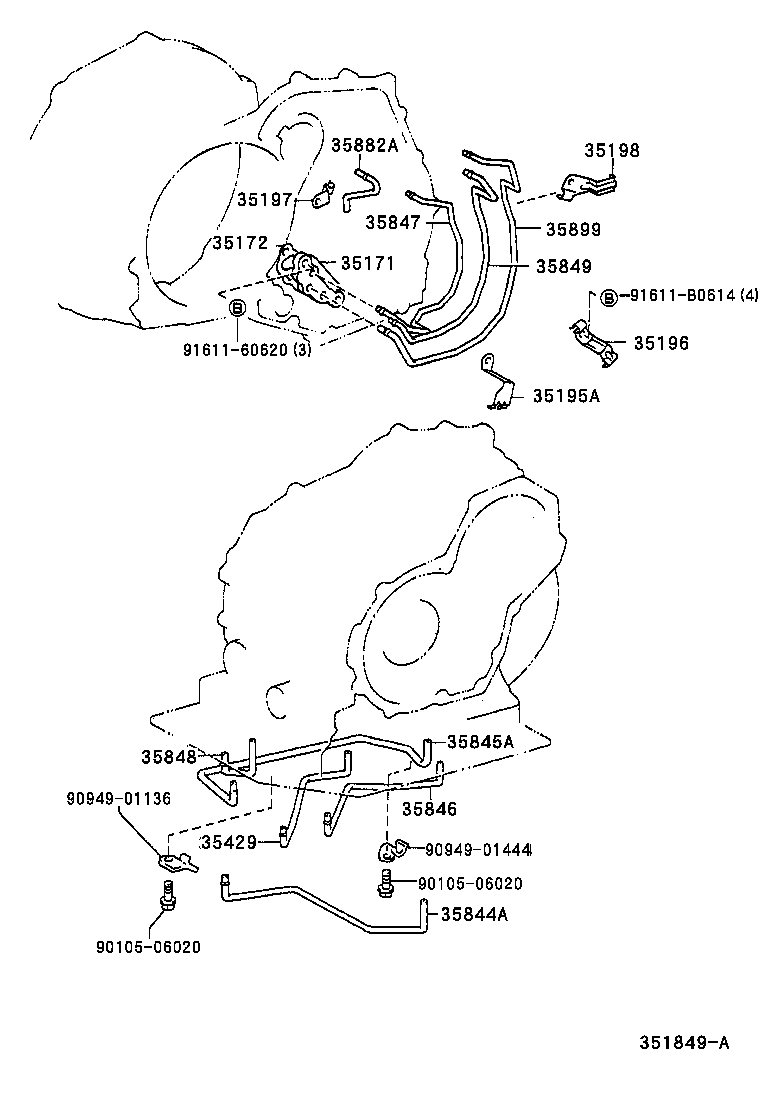 35882A
35198
35197
35847
35899
35172
35171
35849
B
91611-B0614 (4)
B
91611-60620 (3)
35196
35195A
35848
35845A
35846
90949-01136
35429
90949-01444
90105-06020
35844A
90105-06020
351849-A