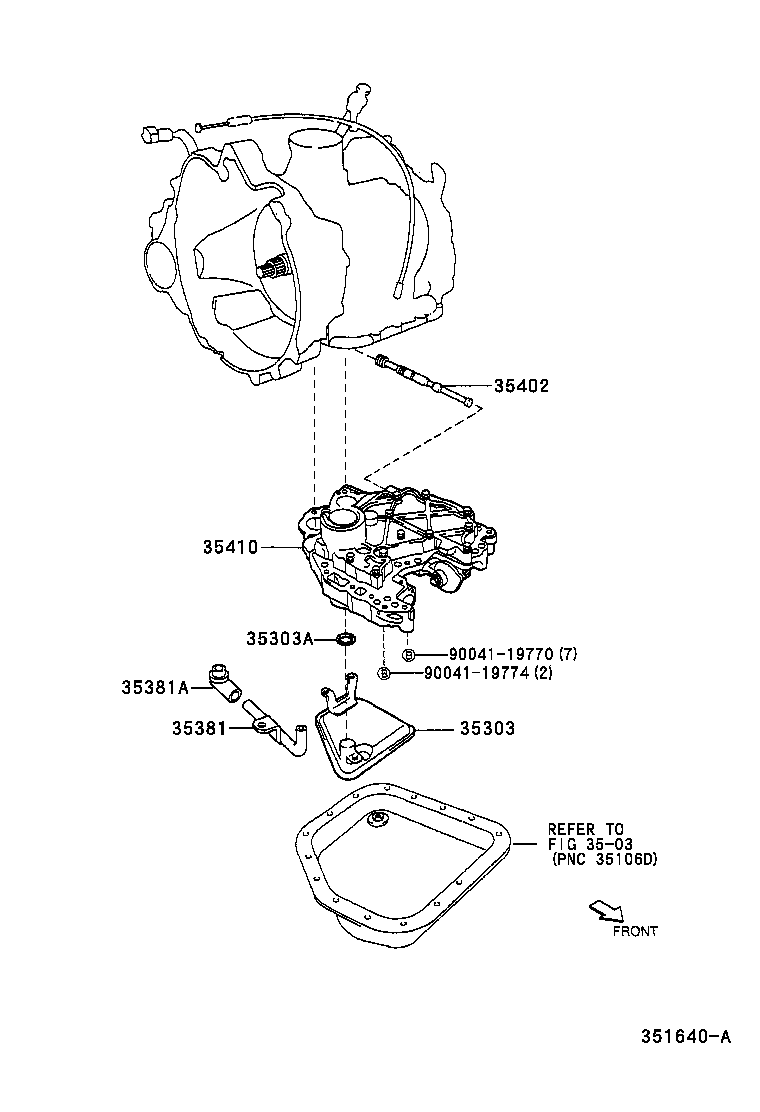 35402

35410

35303A

B 90041-19770 (7)

B 90041-19774 (2)

35381A

35381

35303

REFER TO
FIG 35-03
(PNC 35106D)

FRONT

351640-A