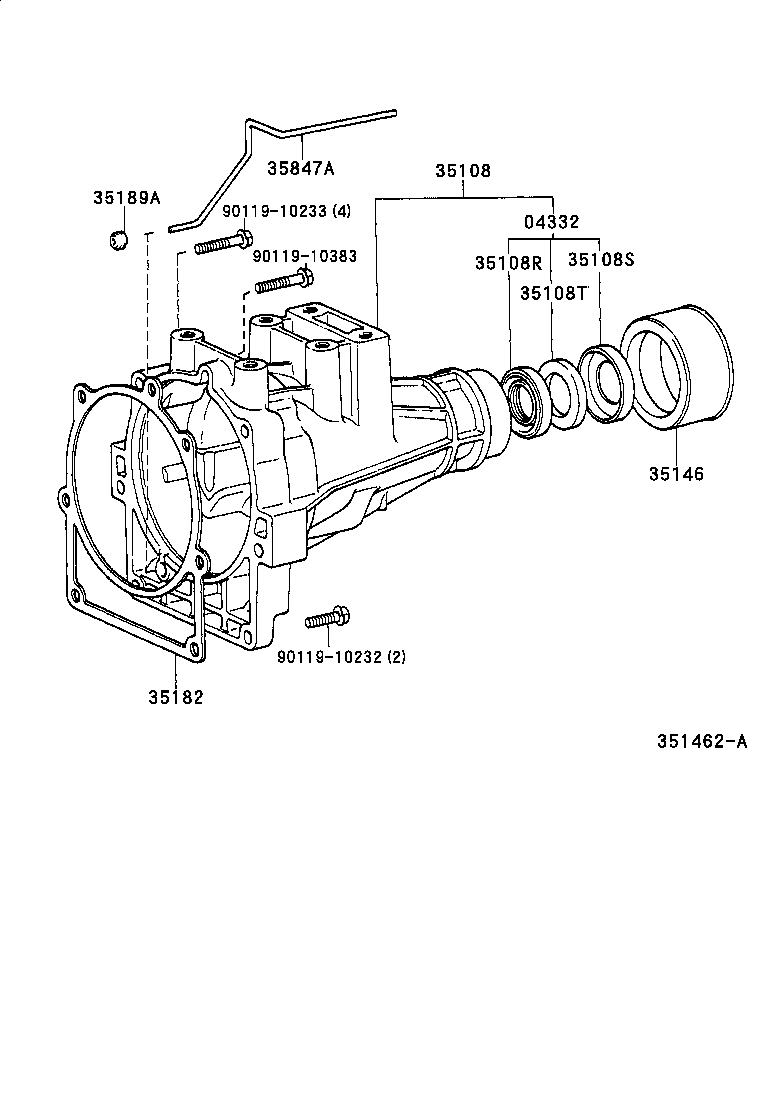 35847A

35108

35189A

90119-10233 (4)

04332

90119-10383

35108R

35108S

35108T

35146

90119-10232 (2)

35182

351462-A