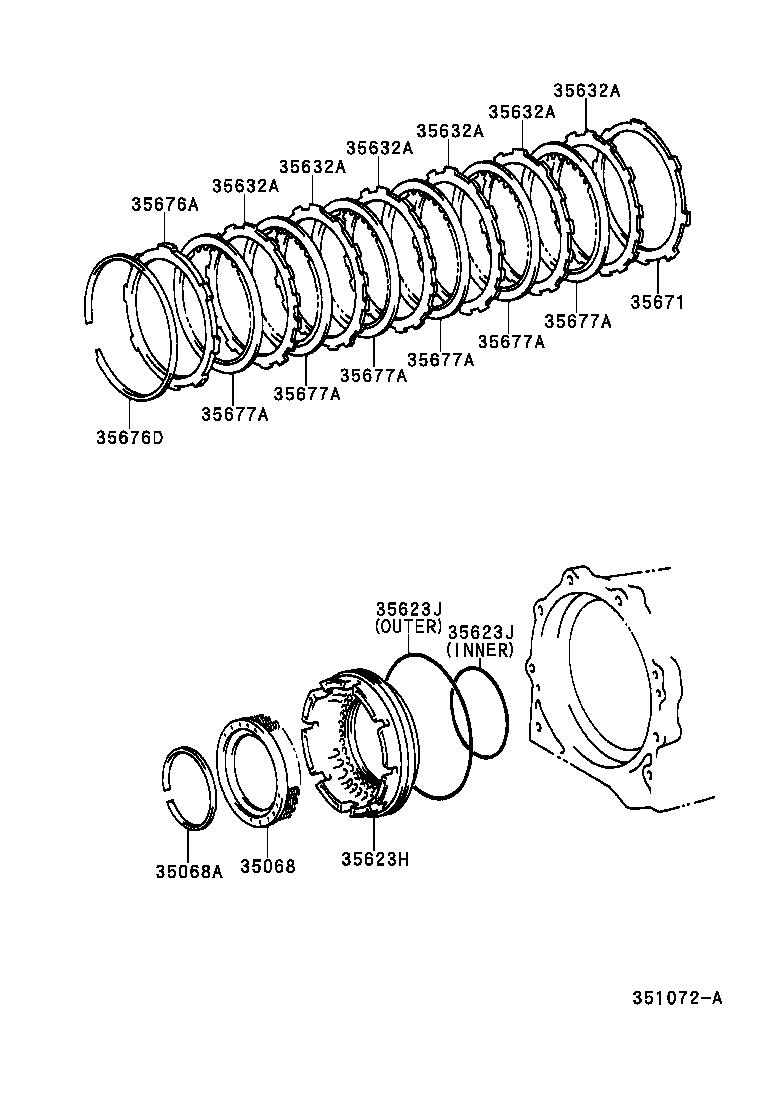 35632A
35632A
35632A
35632A
35632A
35632A
35676A
35671
35677A
35677A
35677A
35677A
35677A
35677A
35676D

35623J
(OUTER)
35623J
(INNER)
35068A
35068
35623H

351072-A