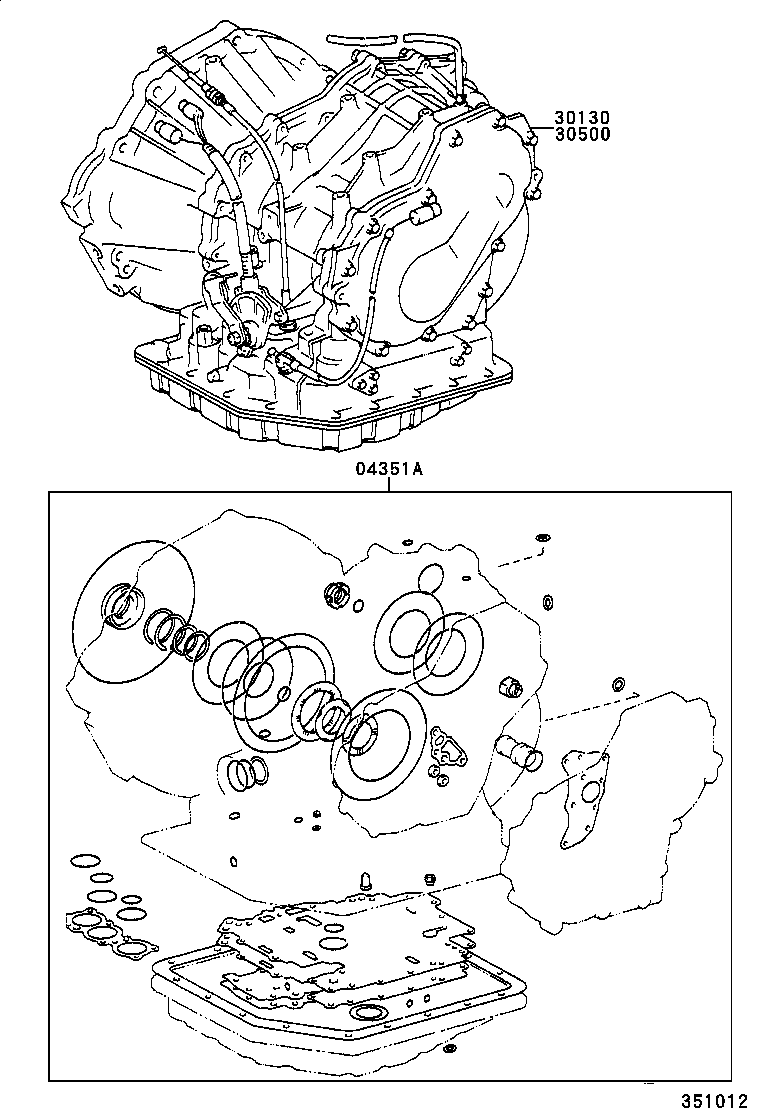 30130
30500

04351A

351012