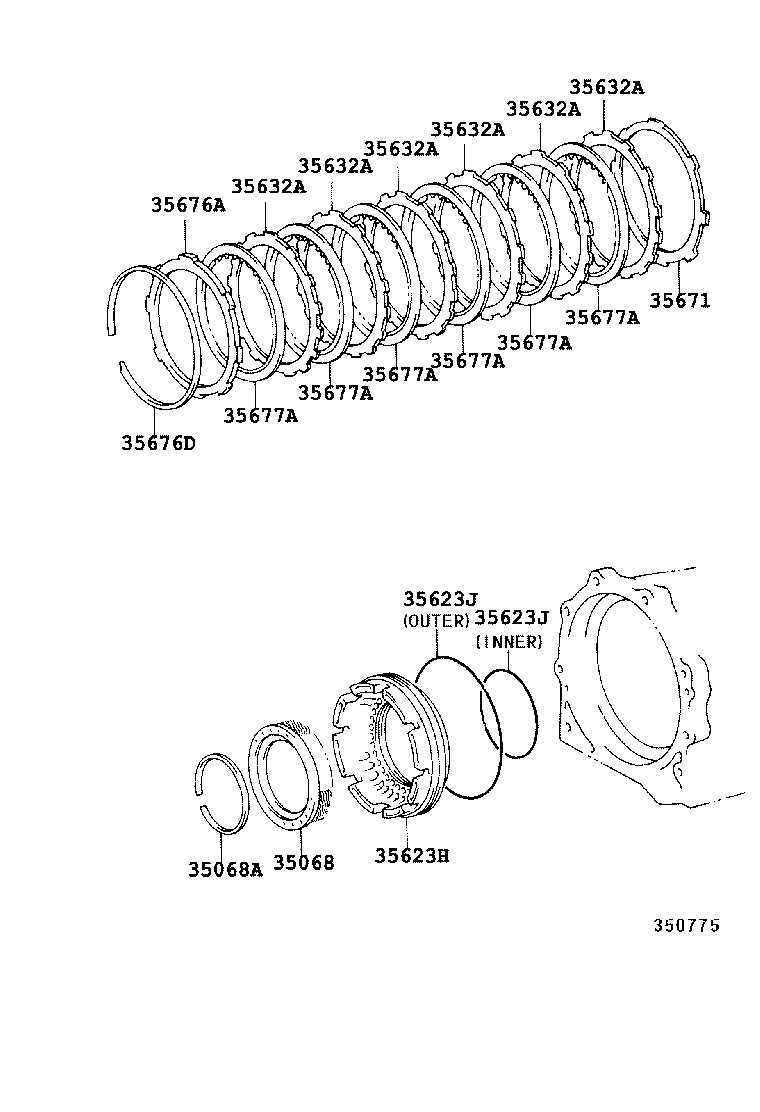 35632A
35632A
35632A
35632A
35632A
35632A
35676A
35671
35677A
35677A
35677A
35677A
35677A
35677A
35676D

35623J
(OUTER)
35623J
(INNER)
35068A
35068
35623H

350775