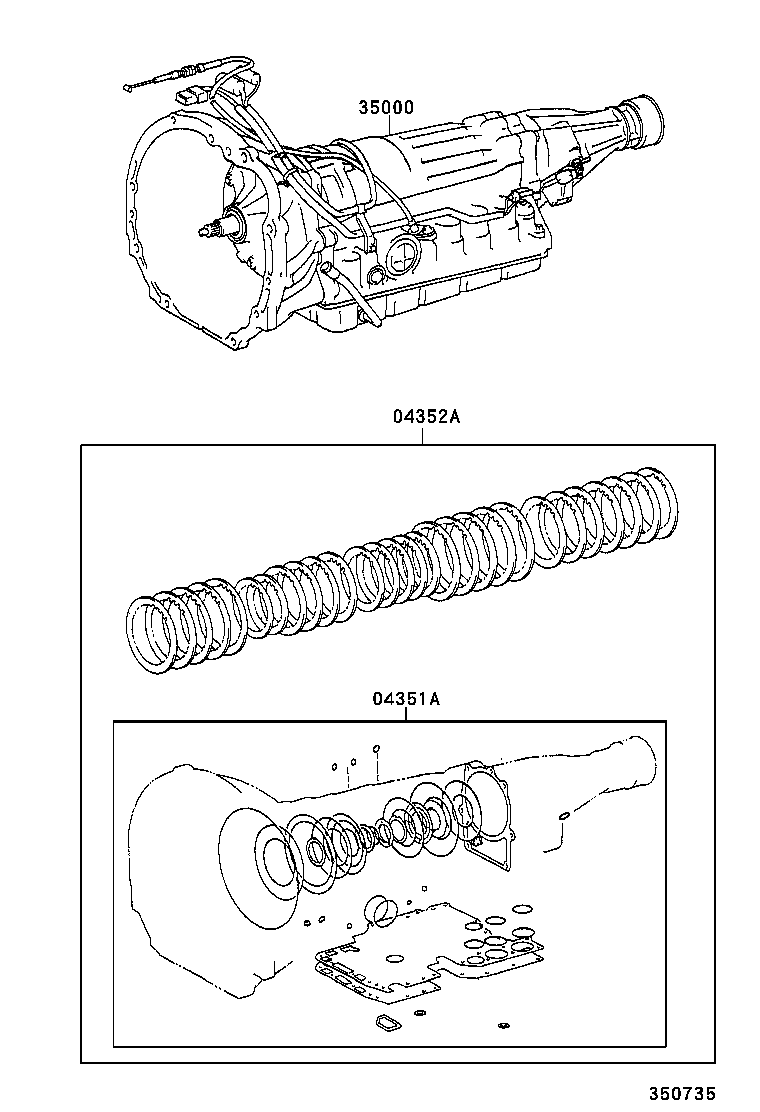 35000

04352A

04351A

350735