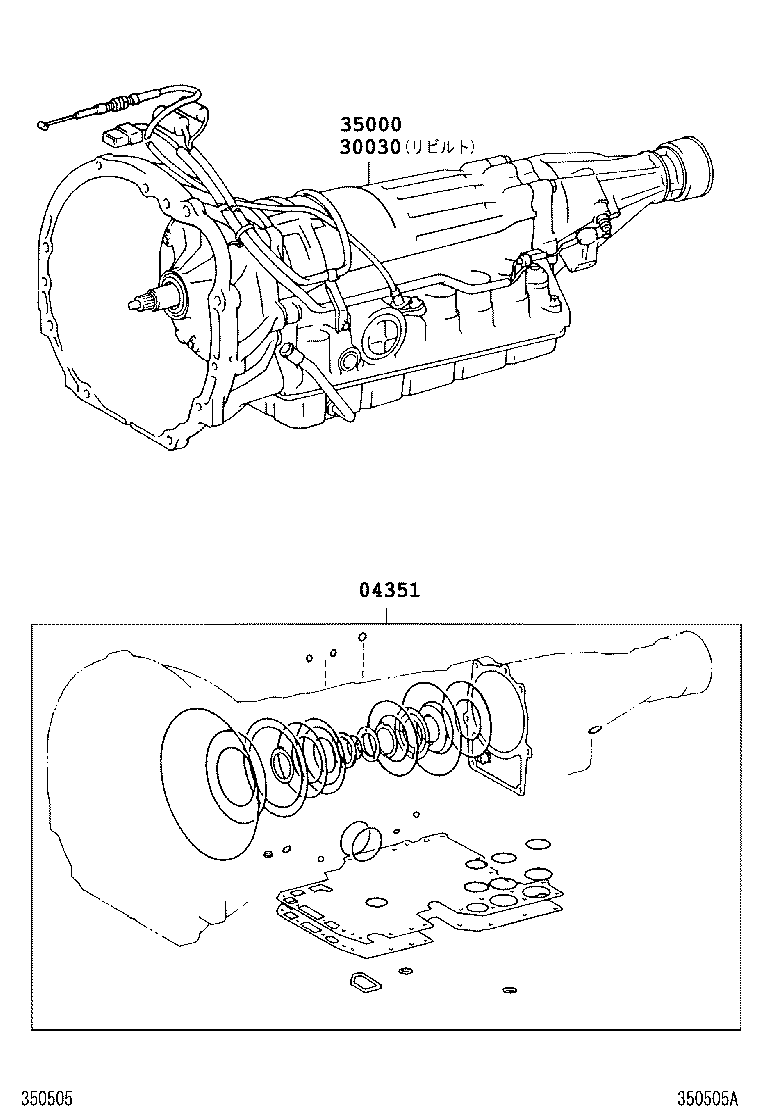 35000
30030(リビルト)

04351

350505

350505A