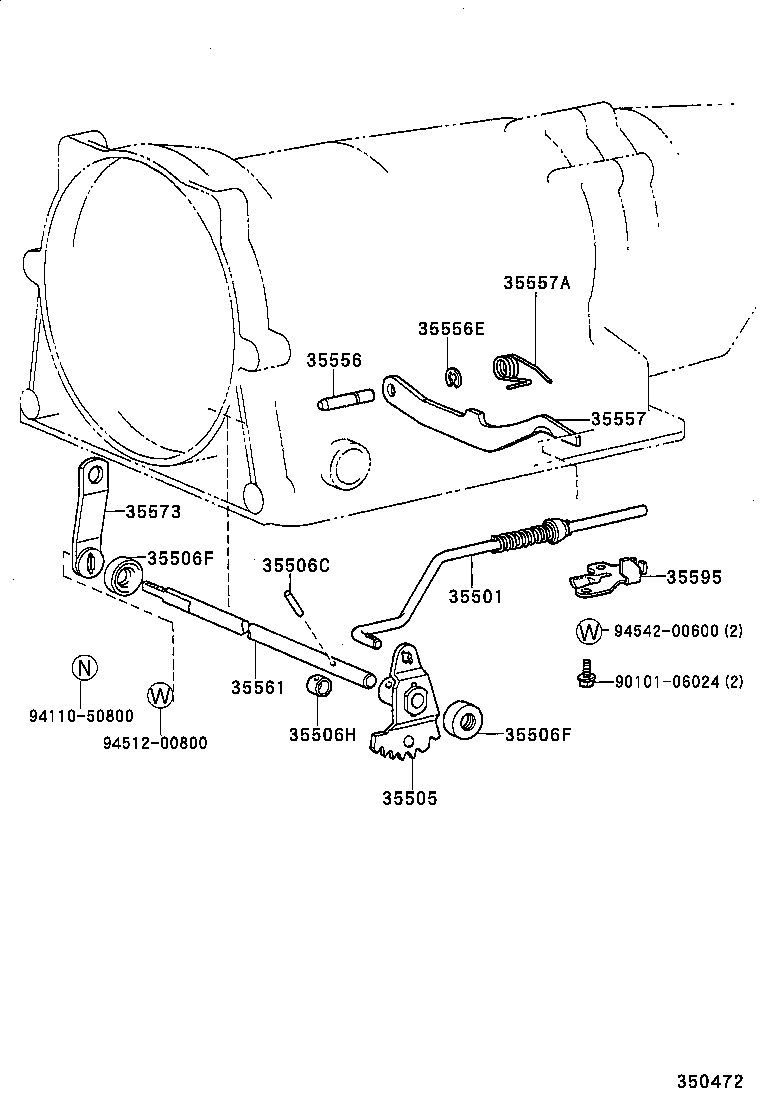 35557A
35556E
35556
35557
35573
35506F
35506C
35501
35595
W 94542-00600 (2)
90101-06024 (2)
N
94110-50800
W
94512-00800
35561
35506H
35506F
35505
350472