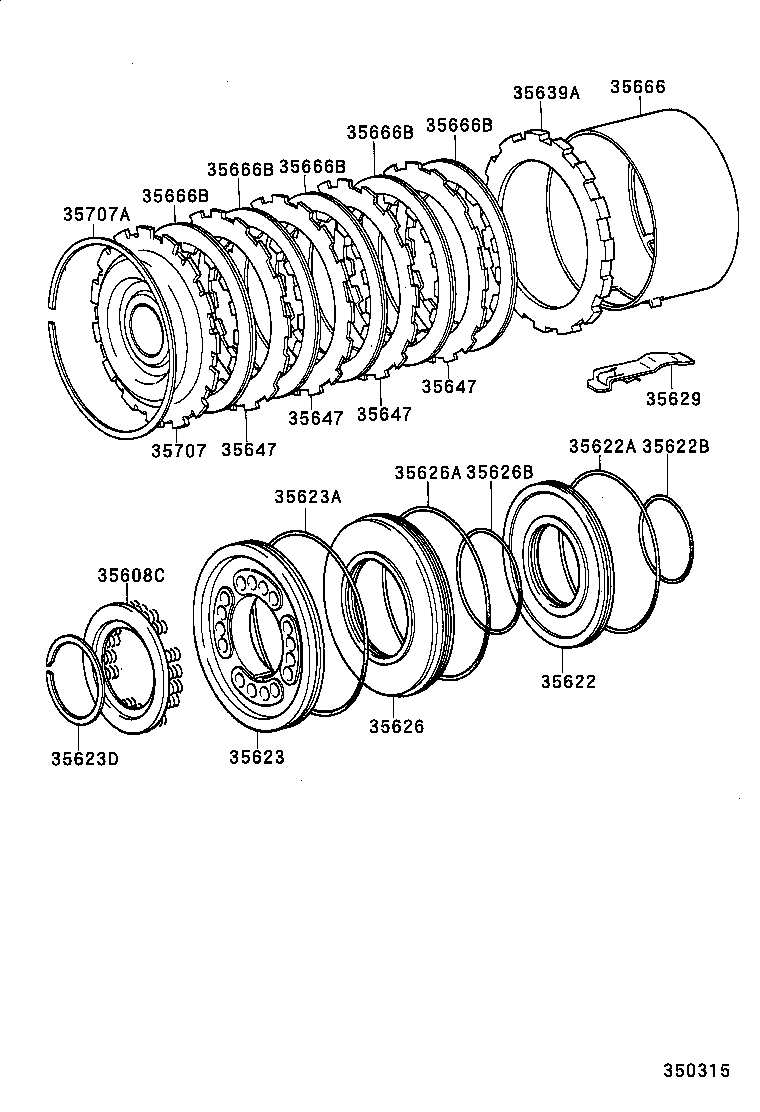 35639A
35666
35666B
35666B
35666B
35666B
35666B
35707A
35647
35629
35647
35647
35707
35647
35622A
35622B
35626A
35626B
35623A
35608C
35622
35626
35623D
35623
350315