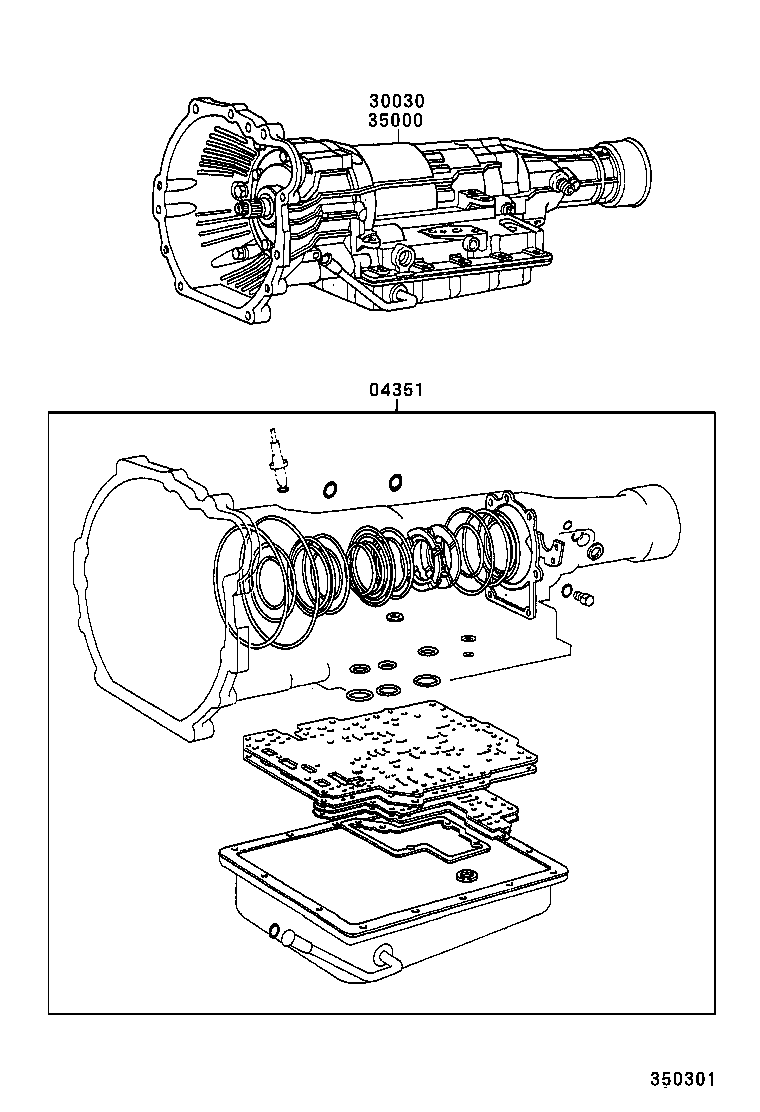 30030
35000

04351

350301