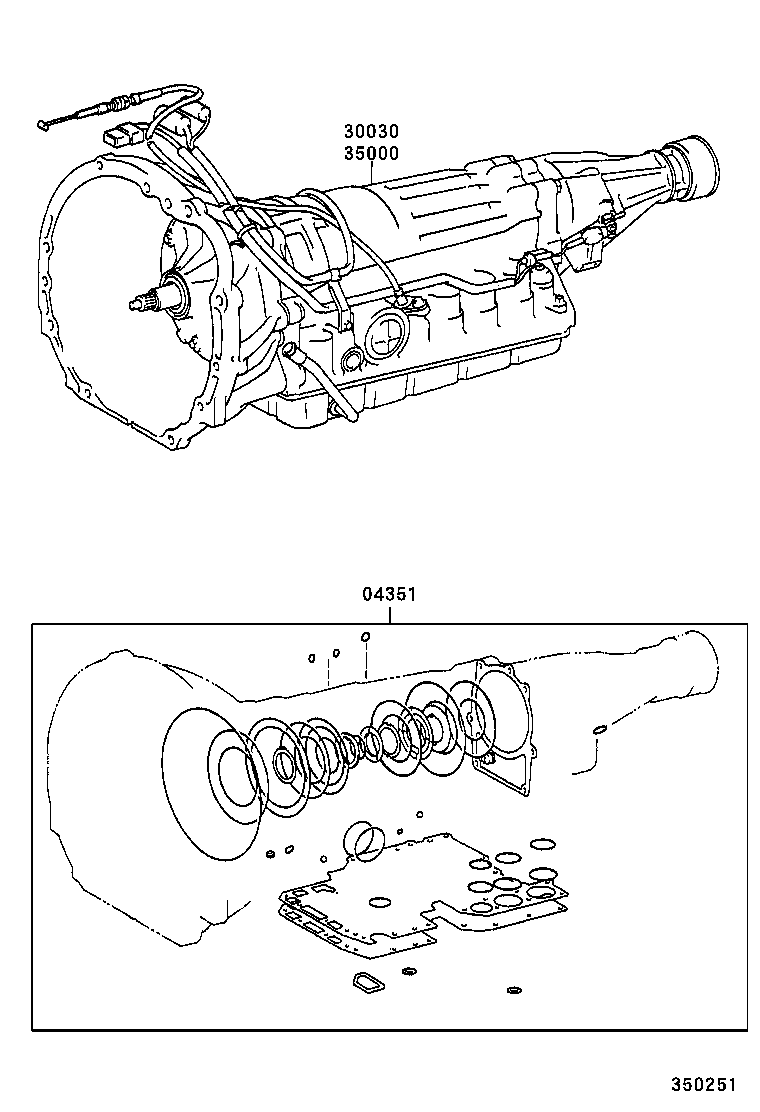 30030
35000

04351

350251