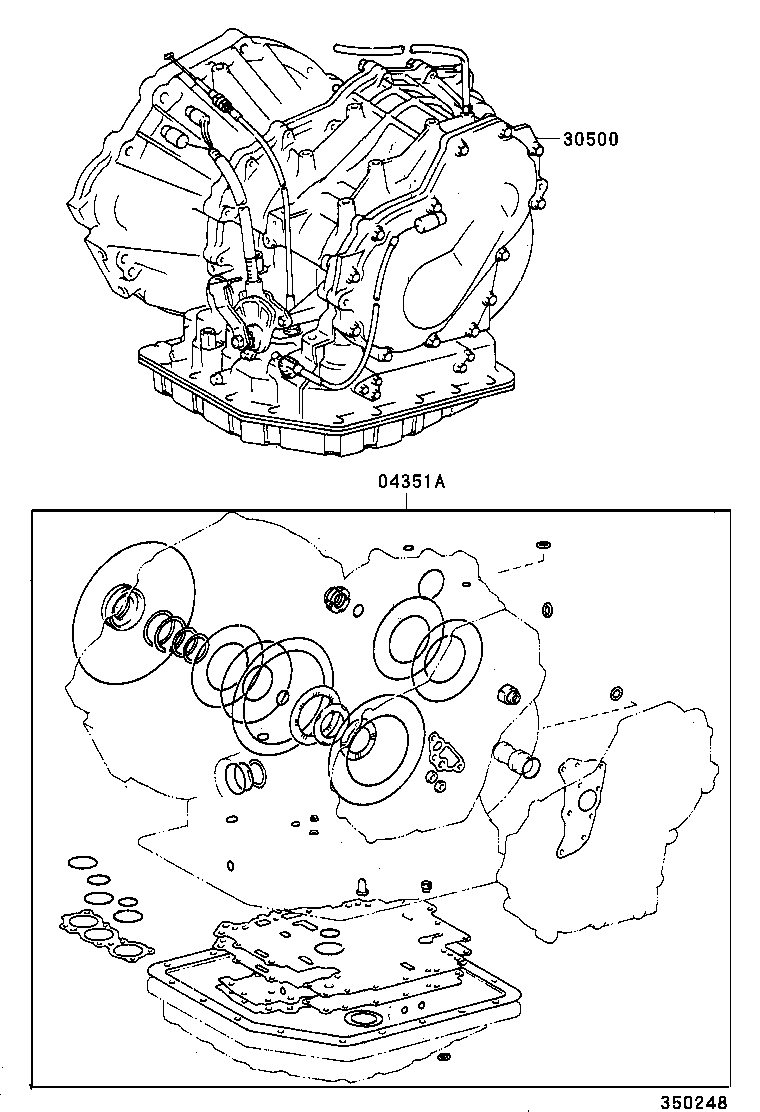 30500

04351A

350248