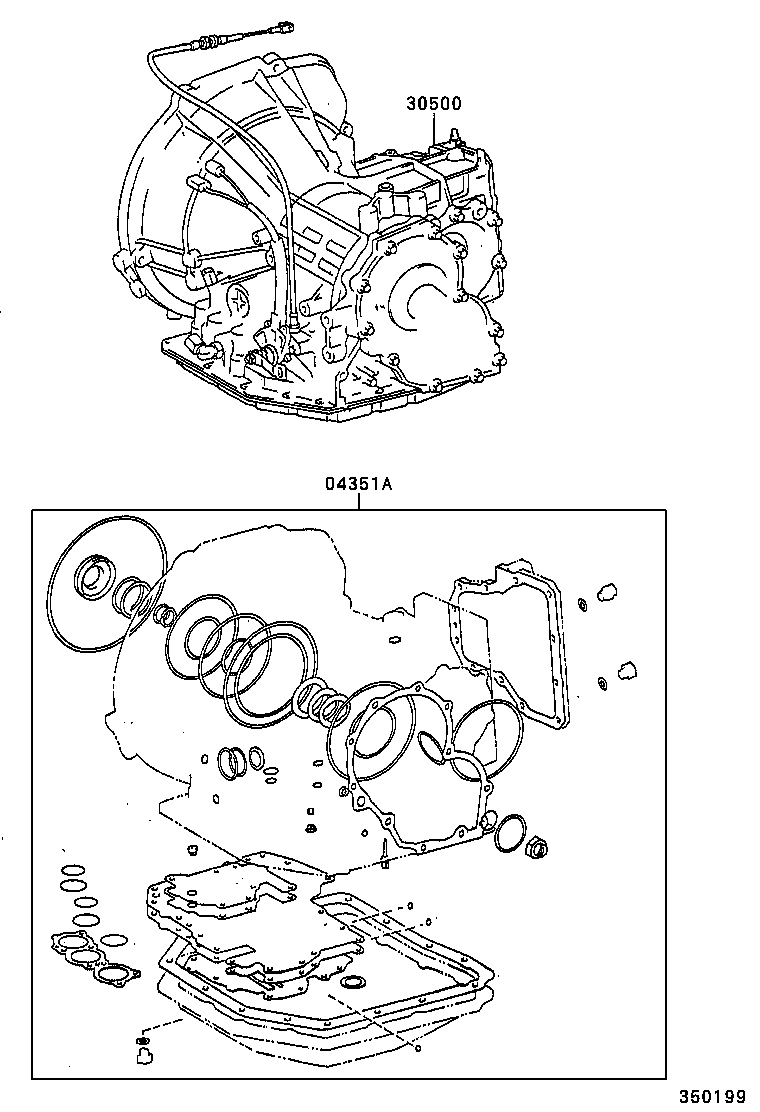 30500

04351A

350199