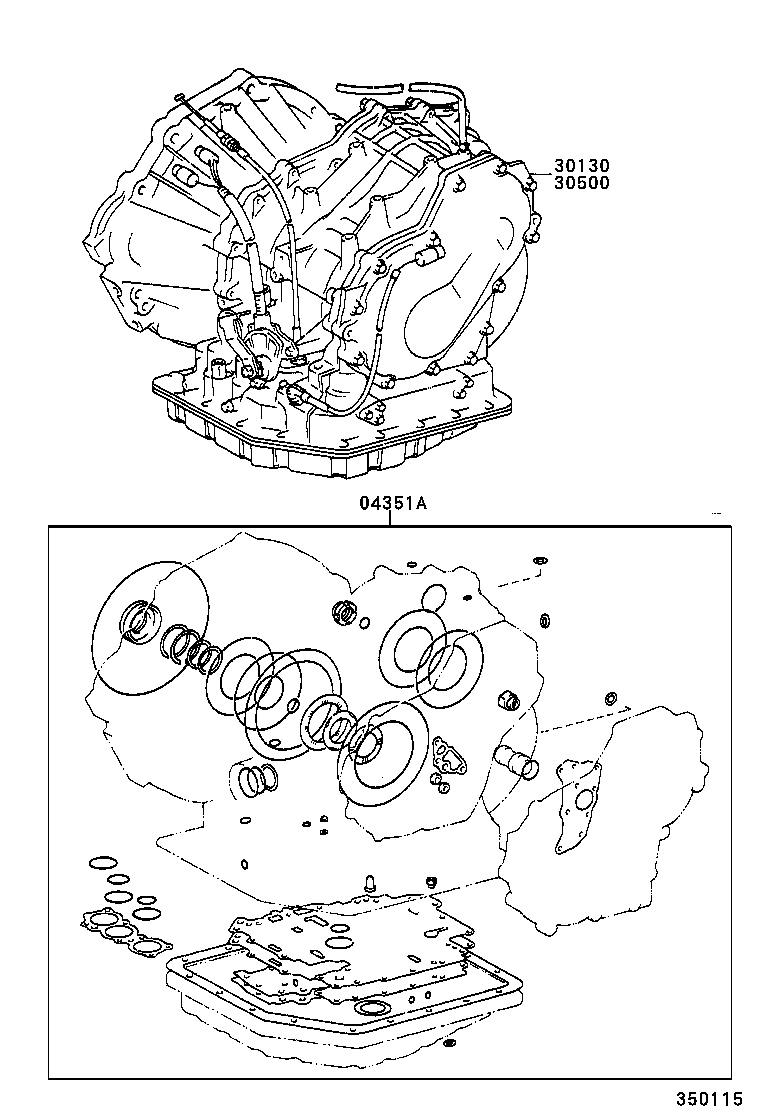 30130
30500

04351A

350115