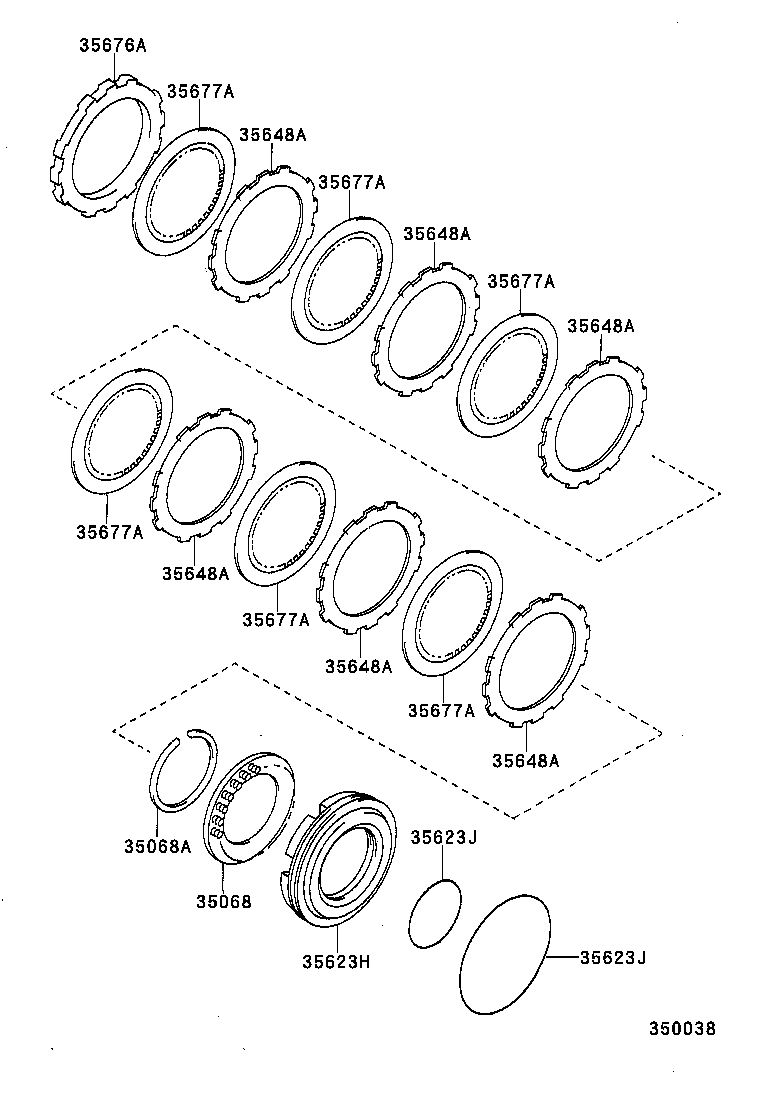 35676A
35677A
35648A
35677A
35648A
35677A
35648A
35677A
35648A
35677A
35648A
35677A
35648A
35068A
35068
35623H
35623J
35623J
350038