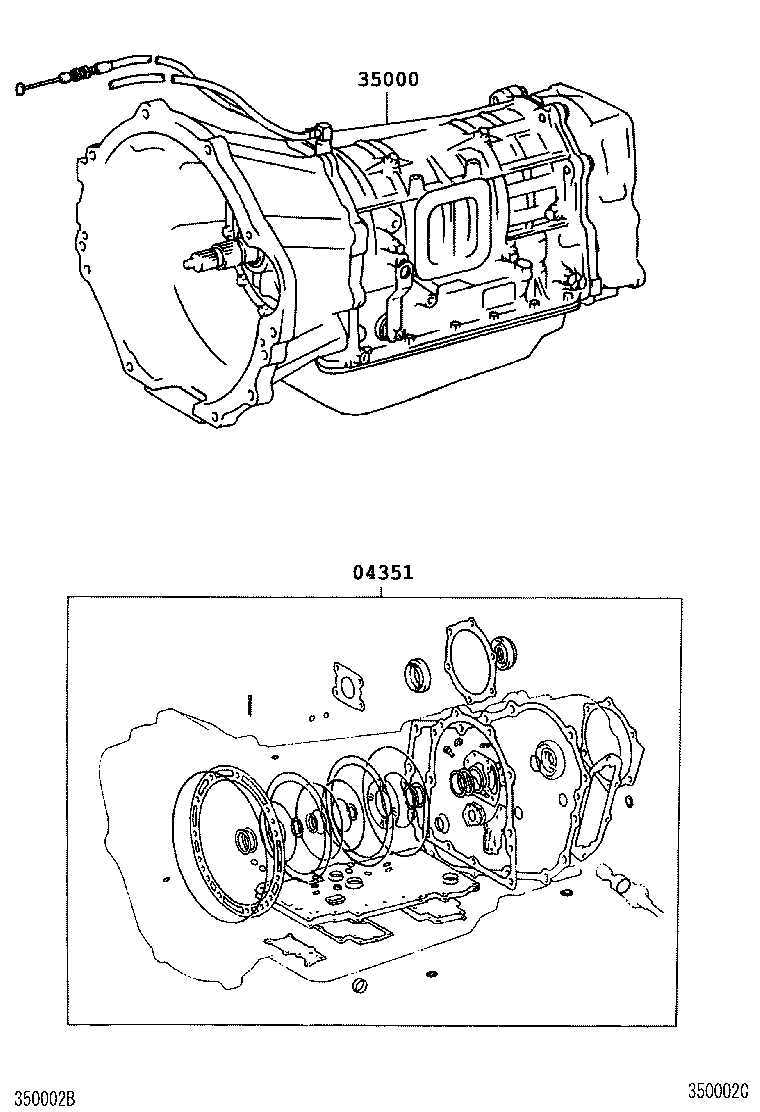 35000

04351

350002B

350002C