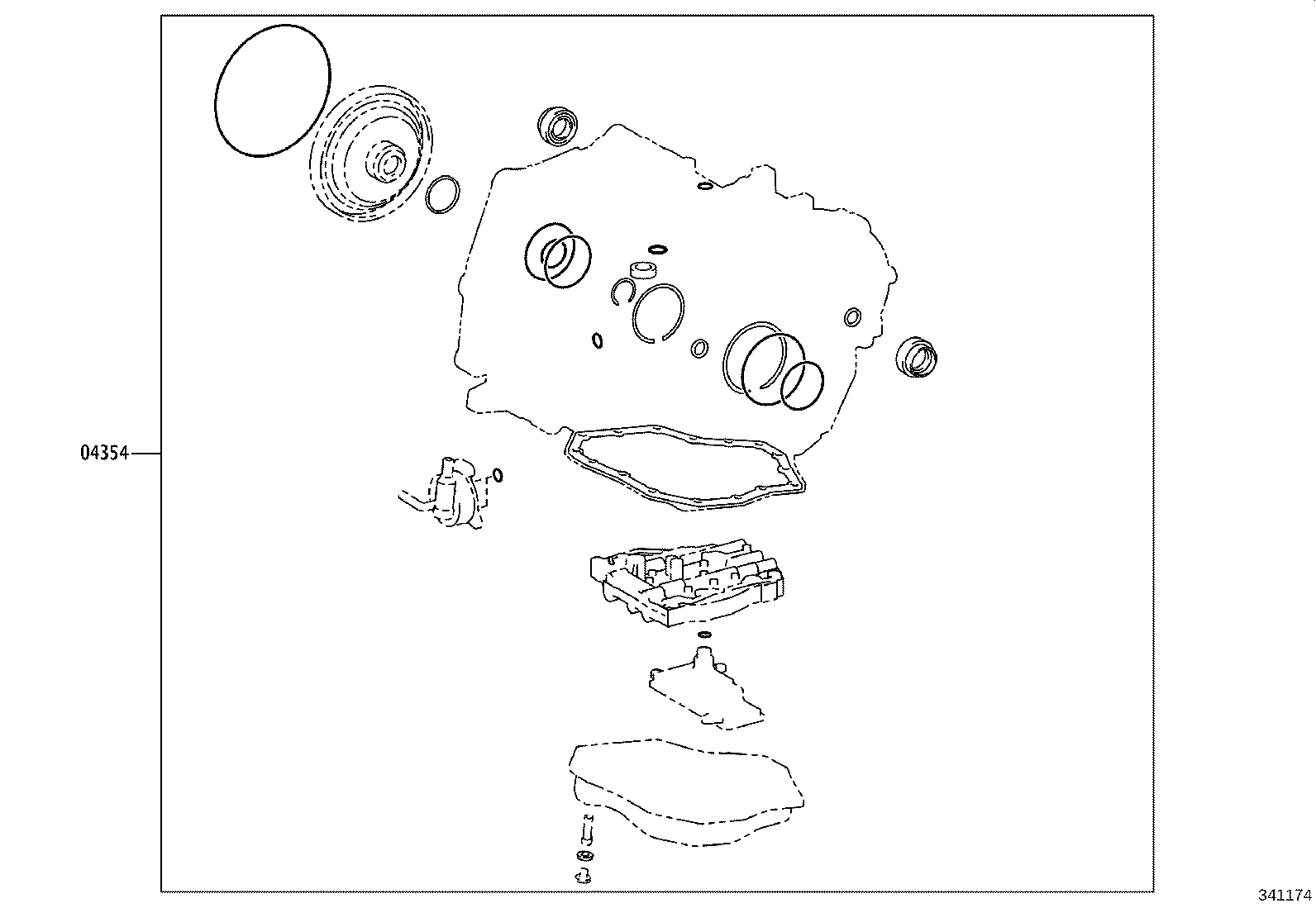 04354

341174