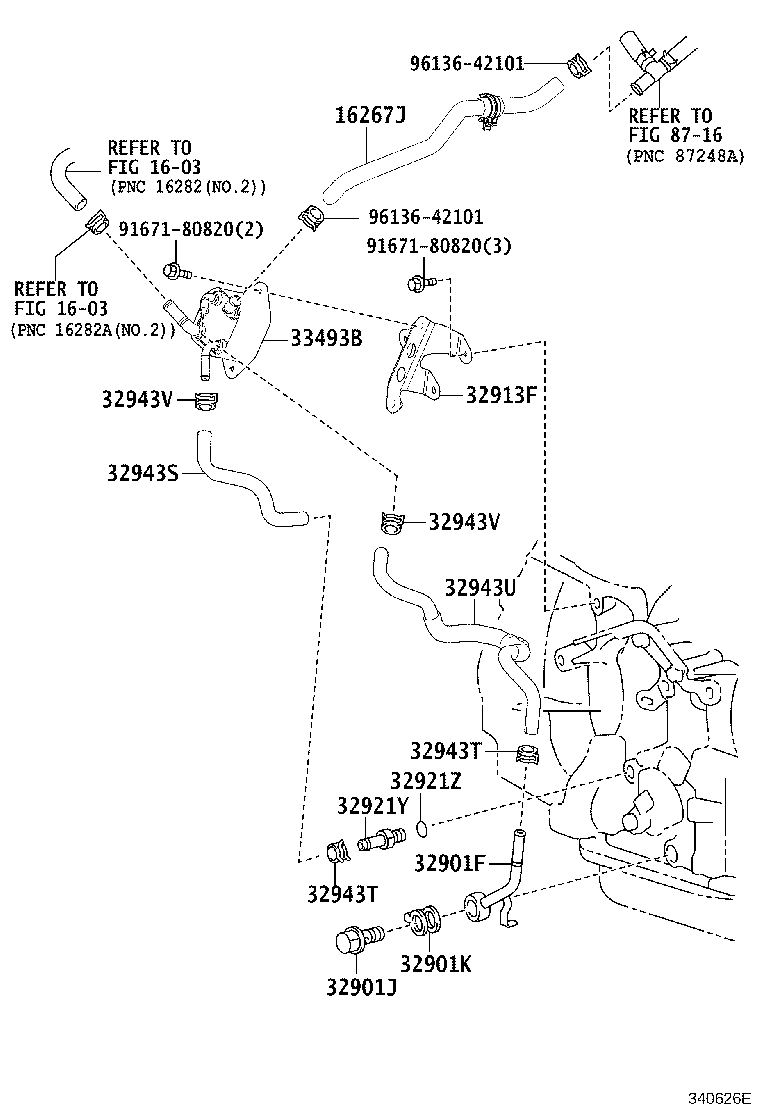 96136-42101

REFER TO
FIG 87-16
(PNC 87248A)

16267J

REFER TO
FIG 16-03
(PNC 16282(NO.2))

91671-80820(2)

96136-42101

91671-80820(3)

REFER TO
FIG 16-03
(PNC 16282A(NO.2))

33493B

32943V

32913F

32943S

32943V

32943U

32943T

32921Z

32921Y

32901F

32943T

32901K

32901J

340626E